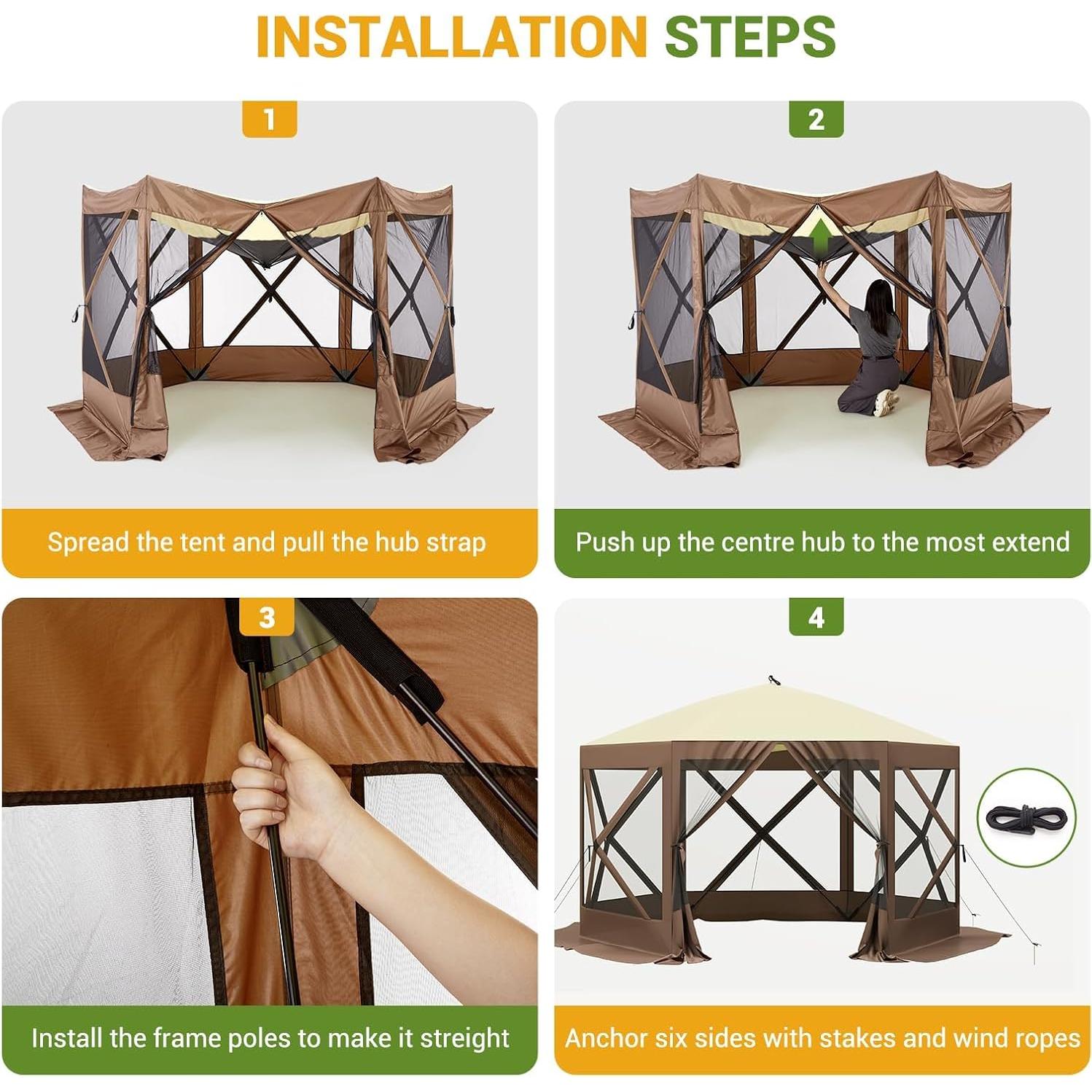 INSTALLATION STEPS

1

Spread the tent and pull the hub strap

2

Push up the centre hub to the most extend

3

Install the frame poles to make it streight

4

Anchor six sides with stakes and wind ropes