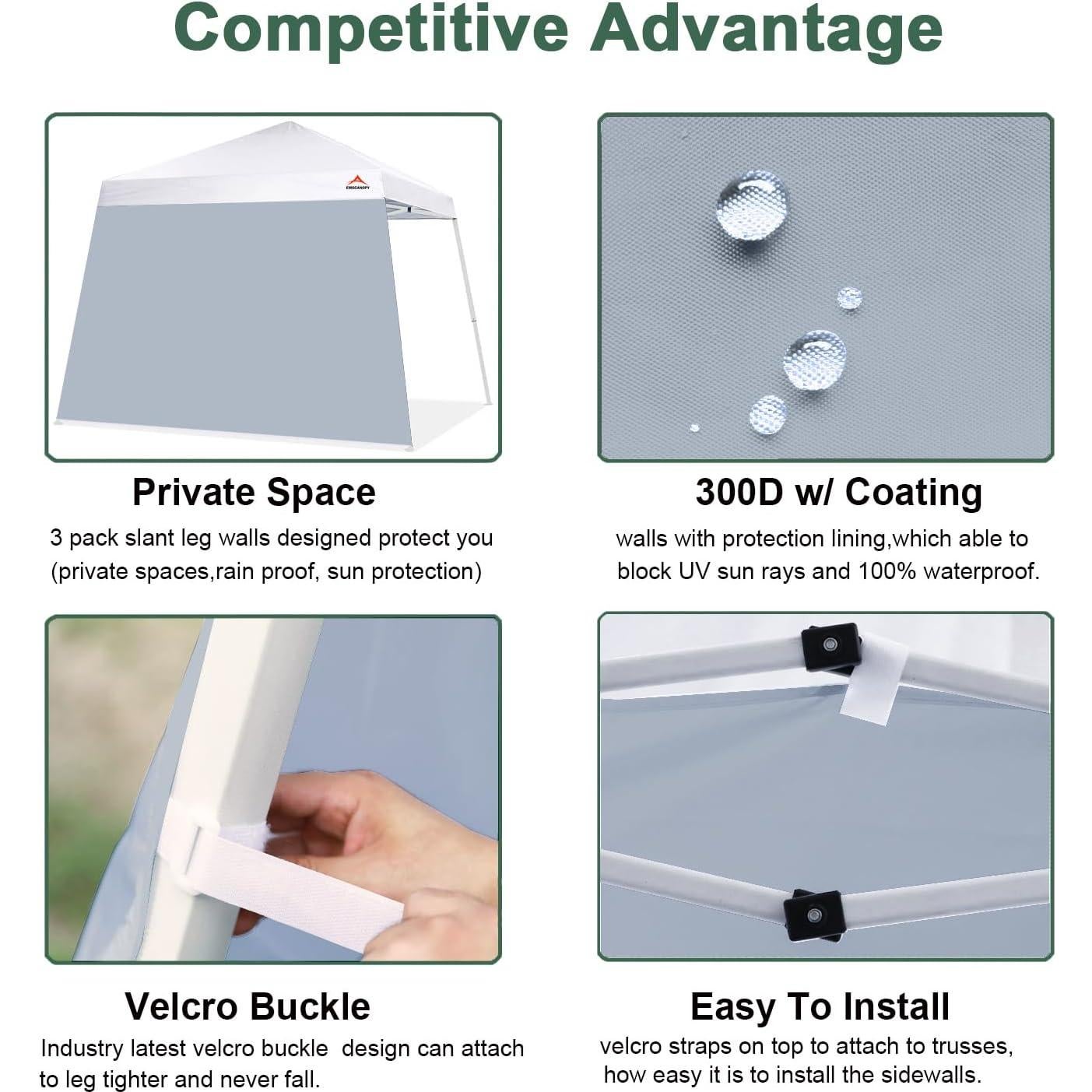 Competitive Advantage

EMSCANOPY

Private Space

3 pack slant leg walls designed protect you (private spaces,rain proof, sun protection)

300D w/ Coating

walls with protection lining,which able to block UV sun rays and 100% waterproof.

Velcro Buckle

Industry latest velcro buckle design can attach to leg tighter and never fall.

Easy To Install

velcro straps on top to attach to trusses, how easy it is to install the sidewalls.