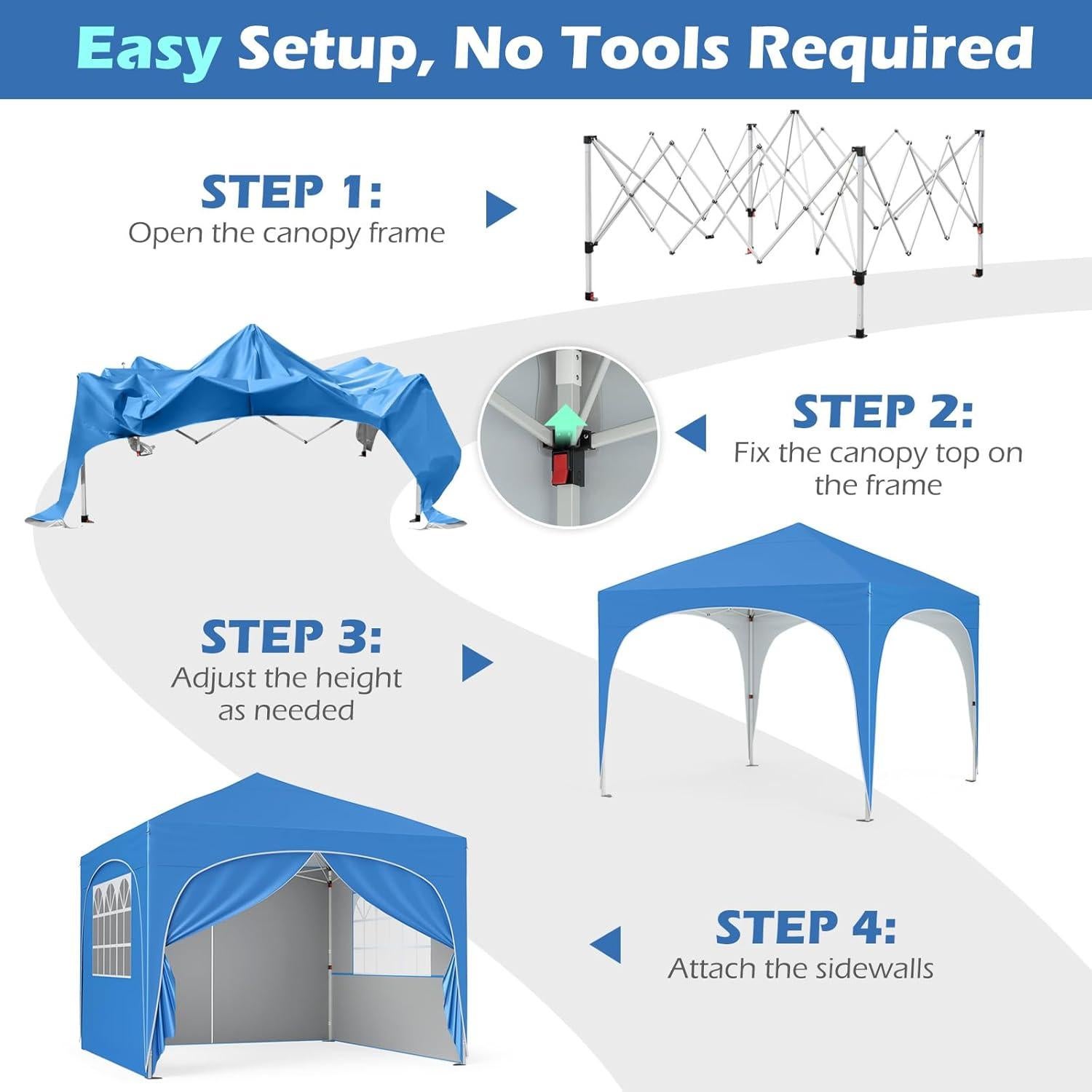 Easy Setup, No Tools Required

STEP 1:
Open the canopy frame

STEP 2:
Fix the canopy top on the frame

STEP 3:
Adjust the height as needed

STEP 4:
Attach the sidewalls