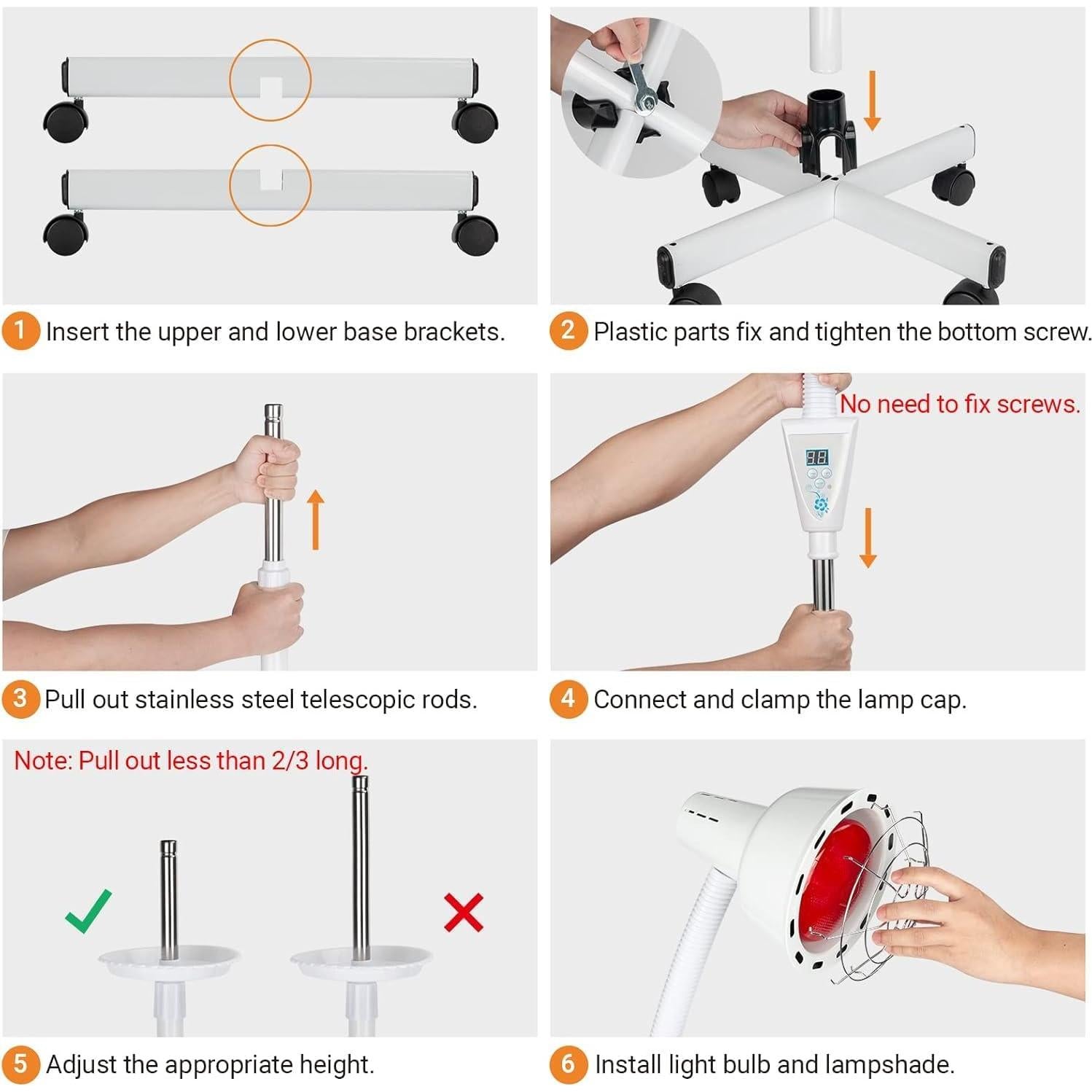 1 Insert the upper and lower base brackets.

2 Plastic parts fix and tighten the bottom screw.

3 Pull out stainless steel telescopic rods.

No need to fix screws.

88

4 Connect and clamp the lamp cap.

Note: Pull out less than 2/3 long.

5 Adjust the appropriate height.

6 Install light bulb and lampshade.