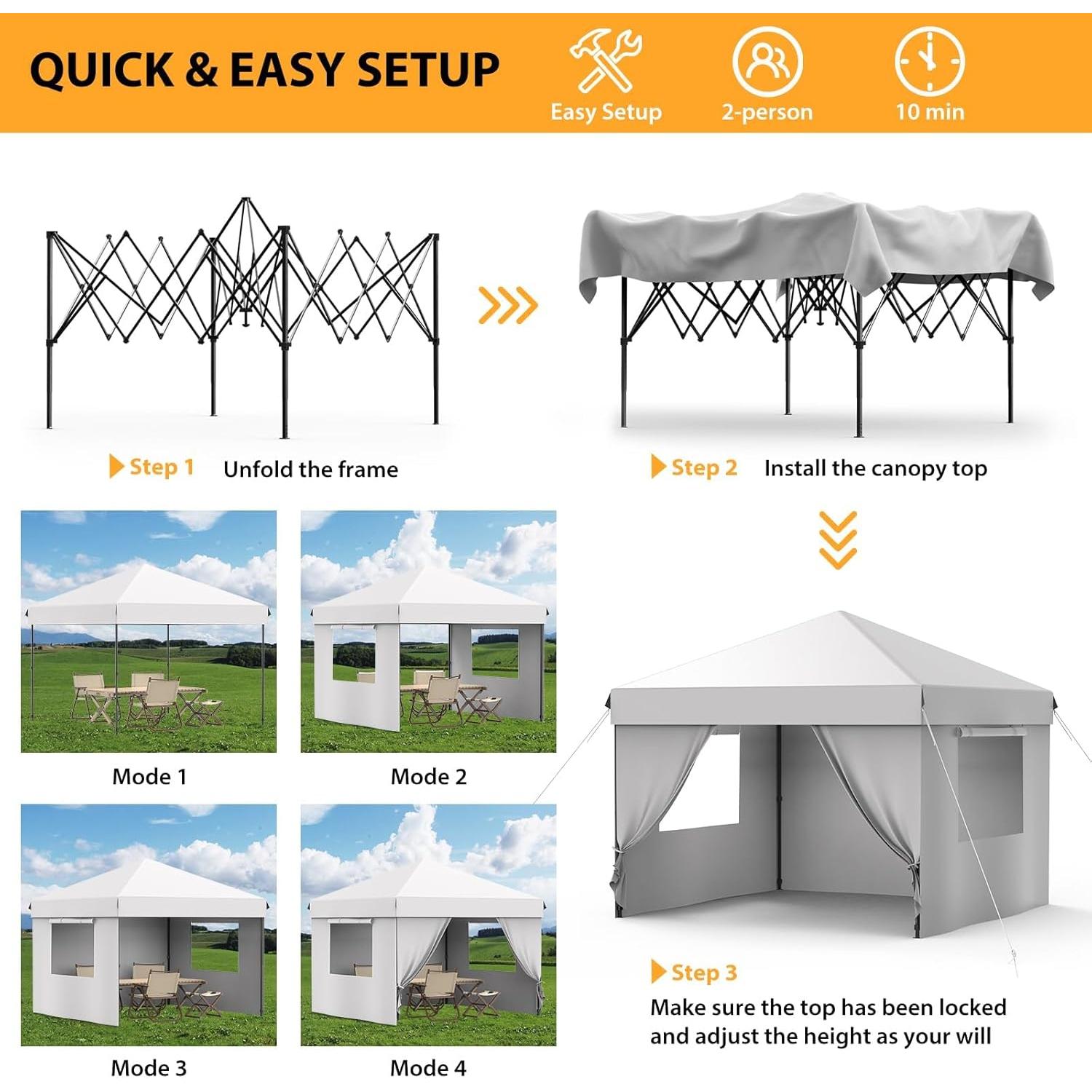 QUICK & EASY SETUP

Easy Setup

2-person

10 min

Step 1 Unfold the frame

Step 2 Install the canopy top

Mode 1

Mode 2

Mode 3

Mode 4

Step 3
Make sure the top has been locked and adjust the height as your will