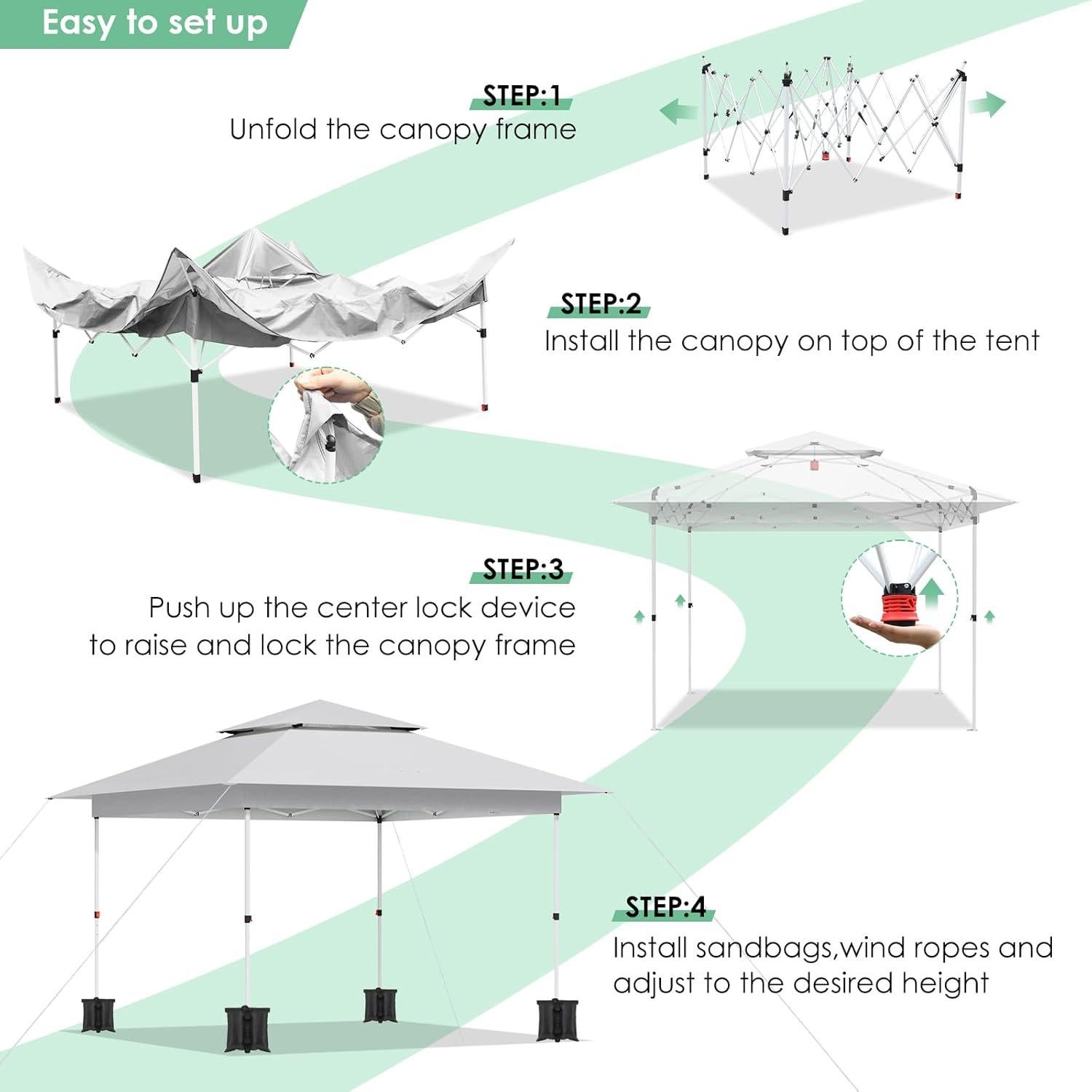 Easy to set up

STEP:1
Unfold the canopy frame

STEP:2
Install the canopy on top of the tent

STEP:3
Push up the center lock device to raise and lock the canopy frame

STEP:4
Install sandbags,wind ropes and adjust to the desired height