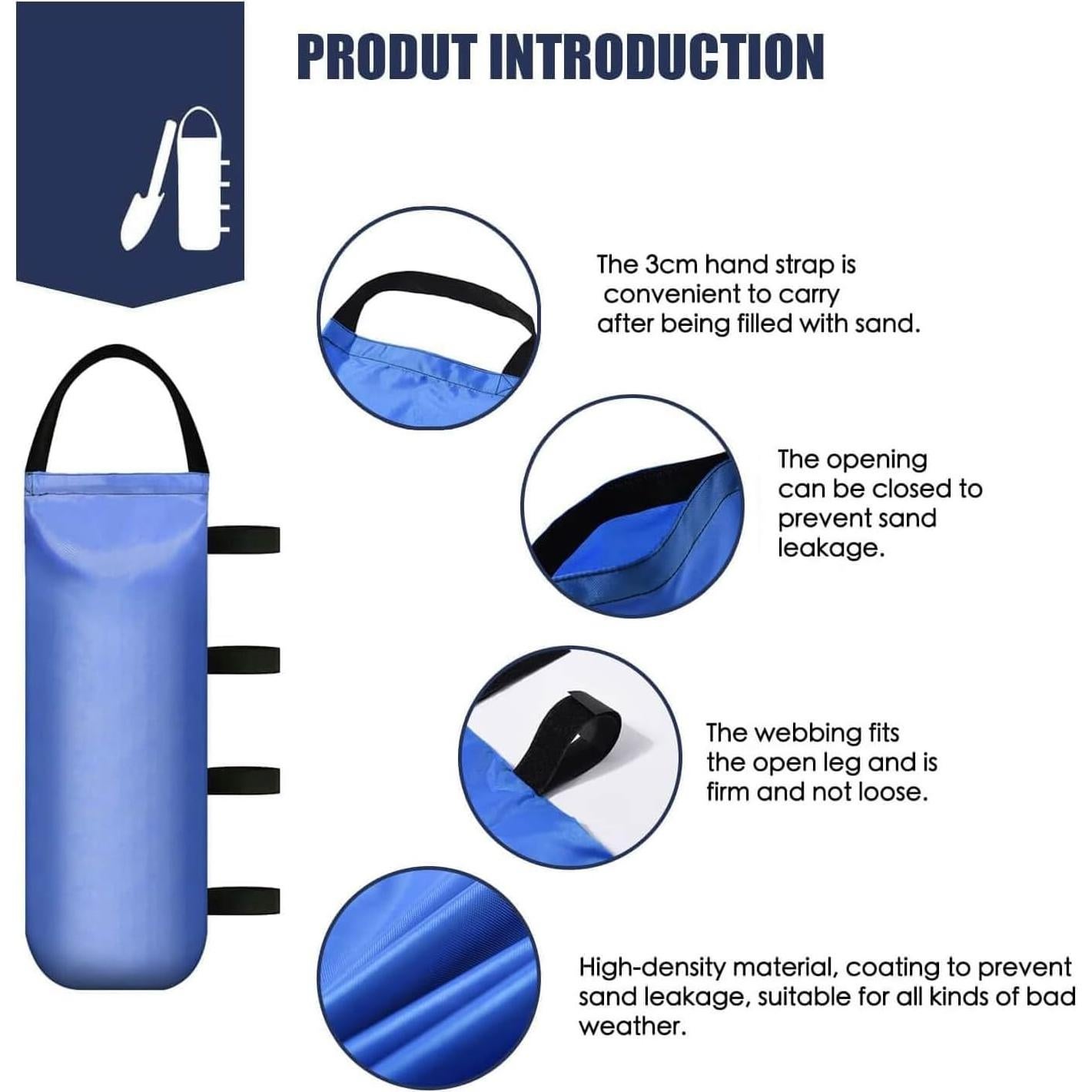 PRODUT INTRODUCTION

The 3cm hand strap is convenient to carry after being filled with sand.

The opening can be closed to prevent sand leakage.

The webbing fits the open leg and is firm and not loose.

High-density material, coating to prevent sand leakage, suitable for all kinds of bad weather.