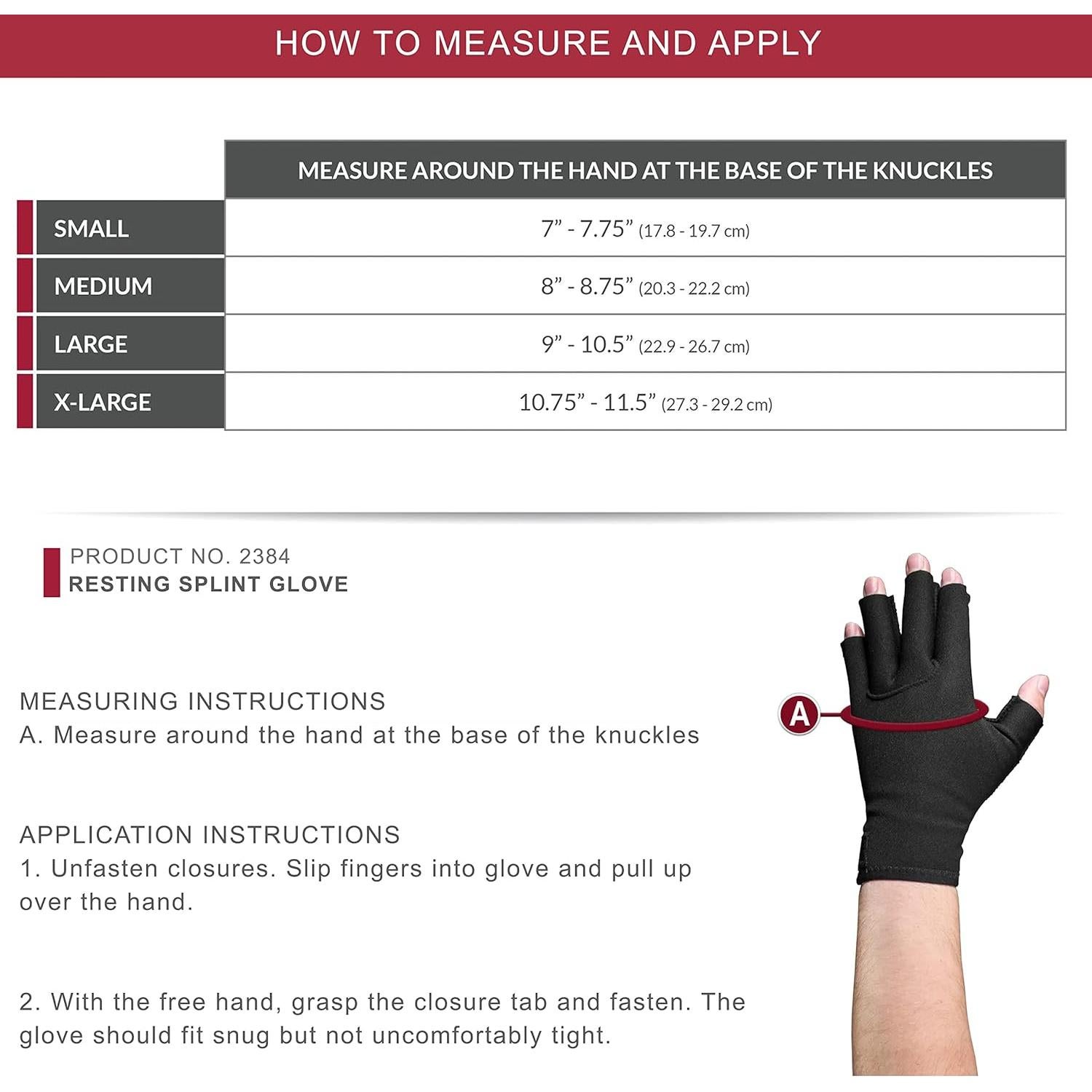 HOW TO MEASURE AND APPLY

| | MEASURE AROUND THE HAND AT THE BASE OF THE KNUCKLES |
|---|---|
| SMALL | 7” - 7.75” (17.8 - 19.7 cm) |
| MEDIUM | 8” - 8.75” (20.3 - 22.2 cm) |
| LARGE | 9” - 10.5” (22.9 - 26.7 cm) |
| X-LARGE | 10.75” - 11.5” (27.3 - 29.2 cm) |

PRODUCT NO. 2384
RESTING SPLINT GLOVE

MEASURING INSTRUCTIONS
A. Measure around the hand at the base of the knuckles

APPLICATION INSTRUCTIONS
1. Unfasten closures. Slip fingers into glove and pull up over the hand.

2. With the free hand, grasp the closure tab and fasten. The glove should fit snug but not uncomfortably tight.

A