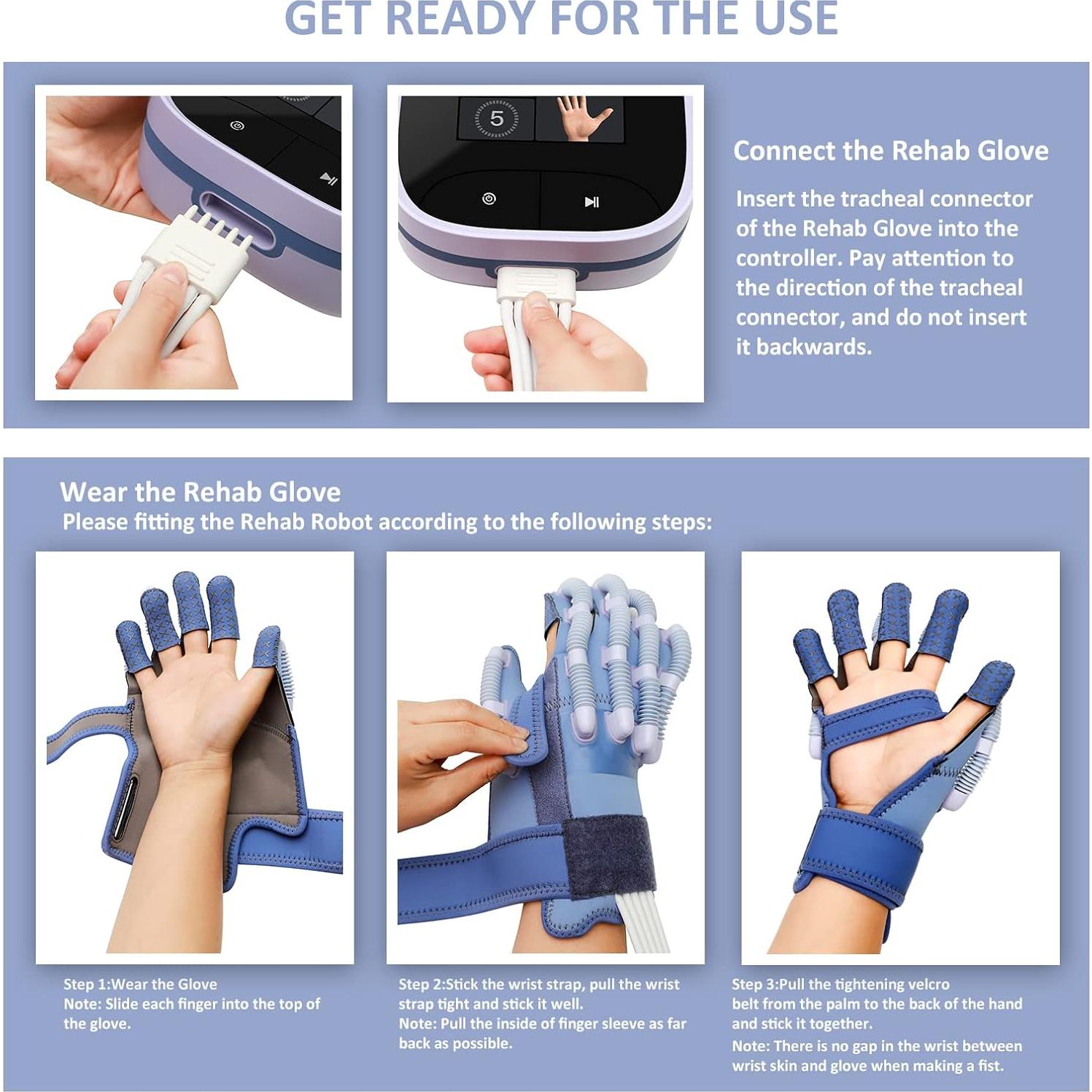 GET READY FOR THE USE

5

Connect the Rehab Glove

Insert the tracheal connector of the Rehab Glove into the controller. Pay attention to the direction of the tracheal connector, and do not insert it backwards.

Wear the Rehab Glove
Please fitting the Rehab Robot according to the following steps:

Step 1:Wear the Glove
Note: Slide each finger into the top of the glove.

Step 2:Stick the wrist strap, pull the wrist strap tight and stick it well.
Note: Pull the inside of finger sleeve as far back as possible.

Step 3:Pull the tightening velcro belt from the palm to the back of the hand and stick it together.
Note: There is no gap in the wrist between wrist skin and glove when making a fist.