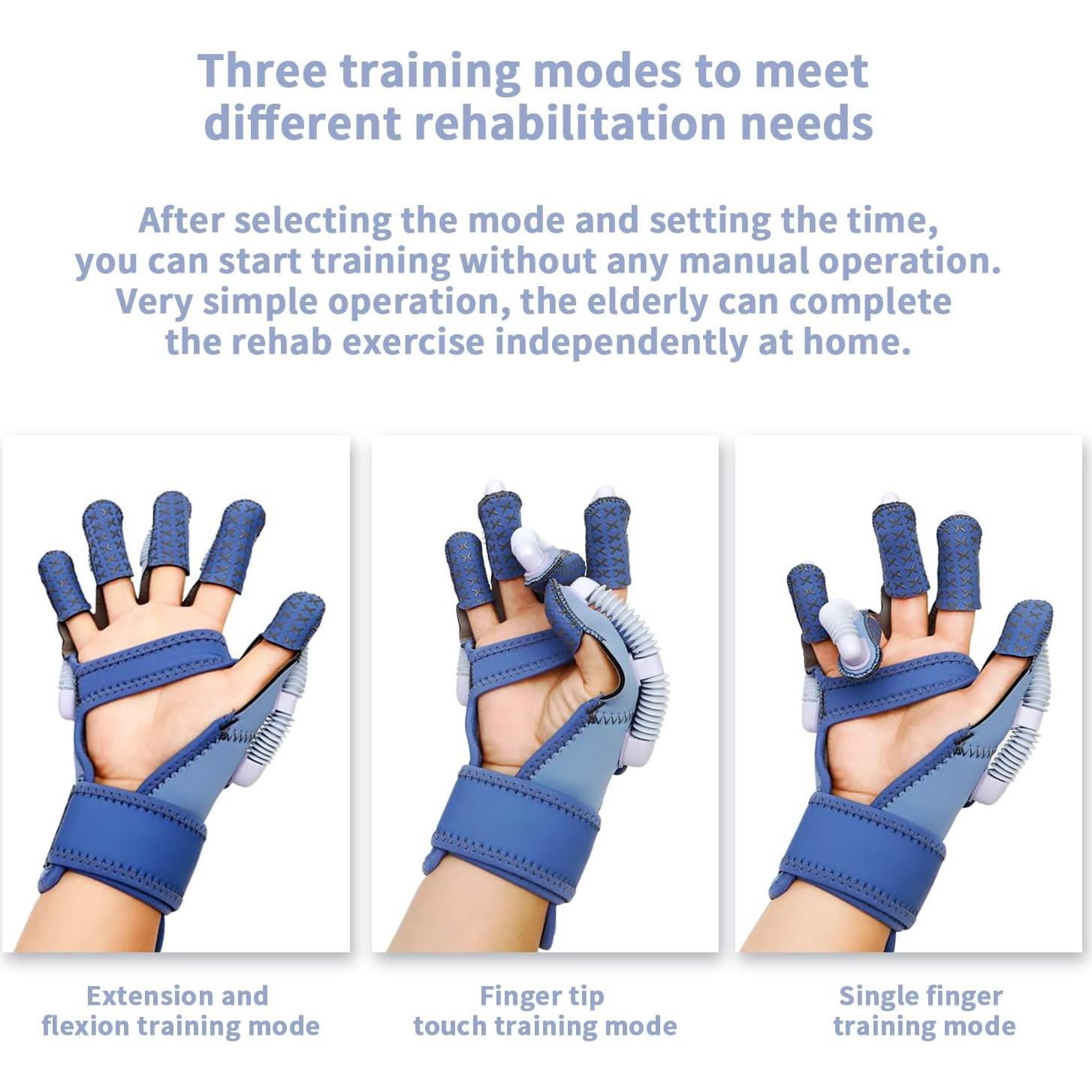 Three training modes to meet different rehabilitation needs

After selecting the mode and setting the time, you can start training without any manual operation. Very simple operation, the elderly can complete the rehab exercise independently at home.

Extension and flexion training mode

Finger tip touch training mode

Single finger training mode