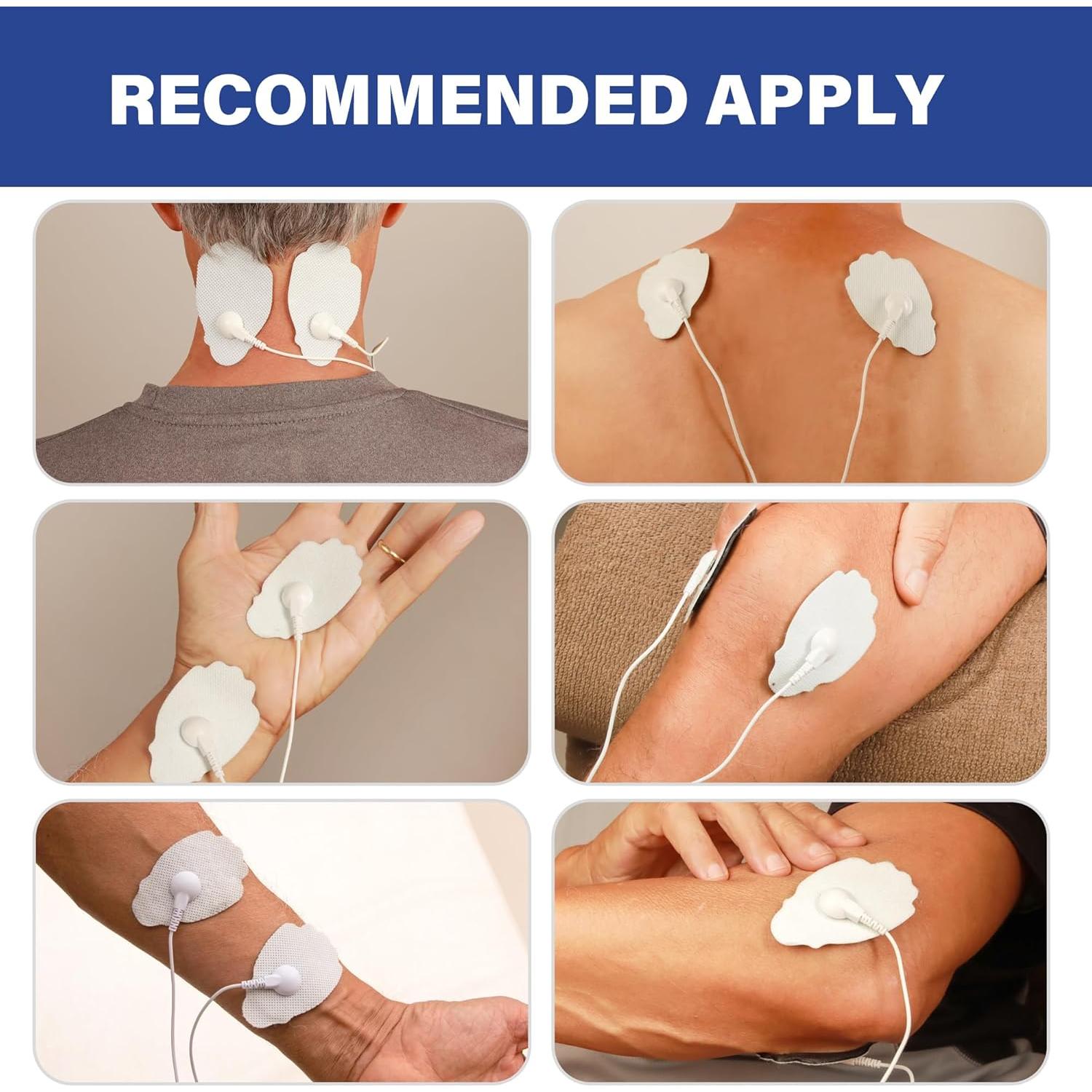 RECOMMENDED APPLY