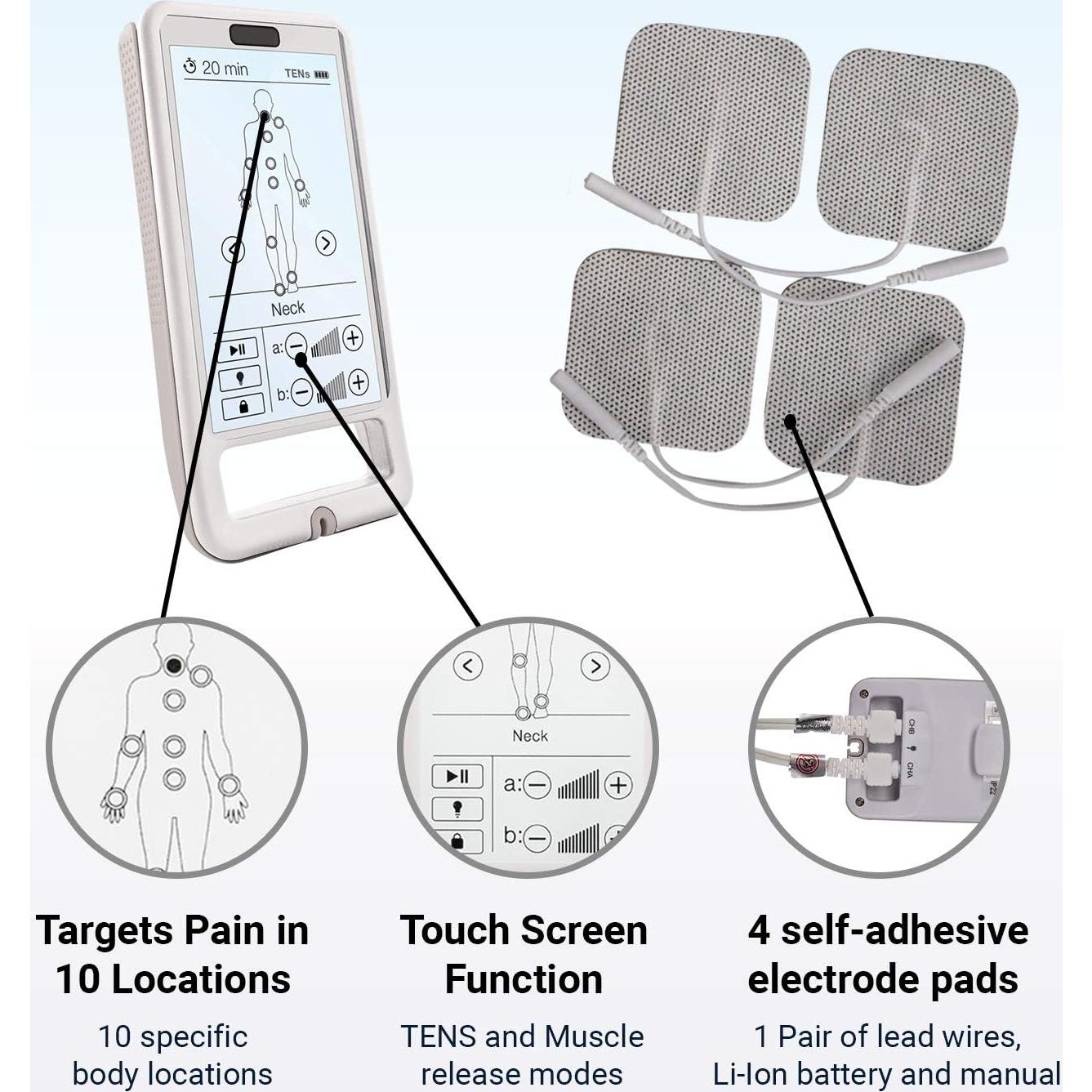 20 min
TENs

Neck

a:
b:

Neck

a:
b:

CHB
CHA

Targets Pain in 10 Locations

10 specific body locations

Touch Screen Function

TENS and Muscle release modes

4 self-adhesive electrode pads

1 Pair of lead wires, Li-Ion battery and manual