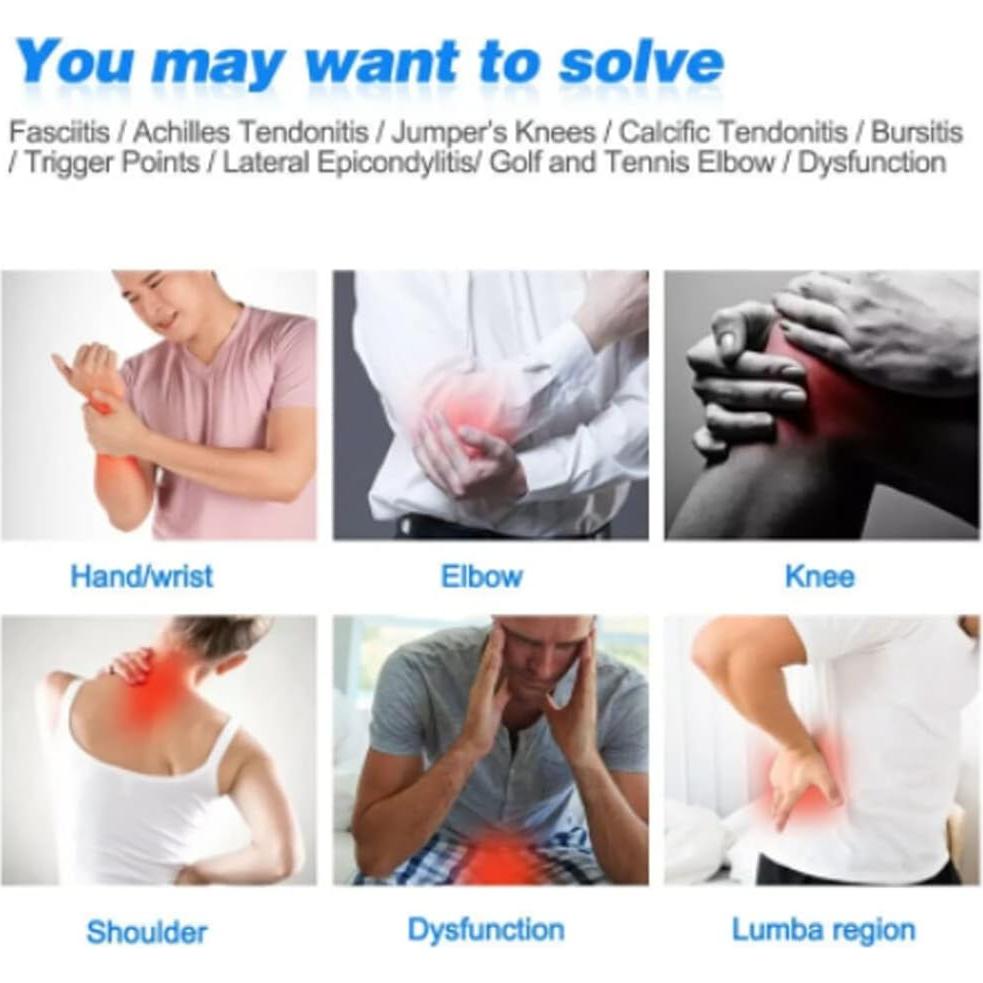 You may want to solve

Fasciitis / Achilles Tendonitis / Jumper's Knees / Calcific Tendonitis / Bursitis / Trigger Points / Lateral Epicondylitis/ Golf and Tennis Elbow / Dysfunction

Hand/wrist

Elbow

Knee

Shoulder

Dysfunction

Lumba region