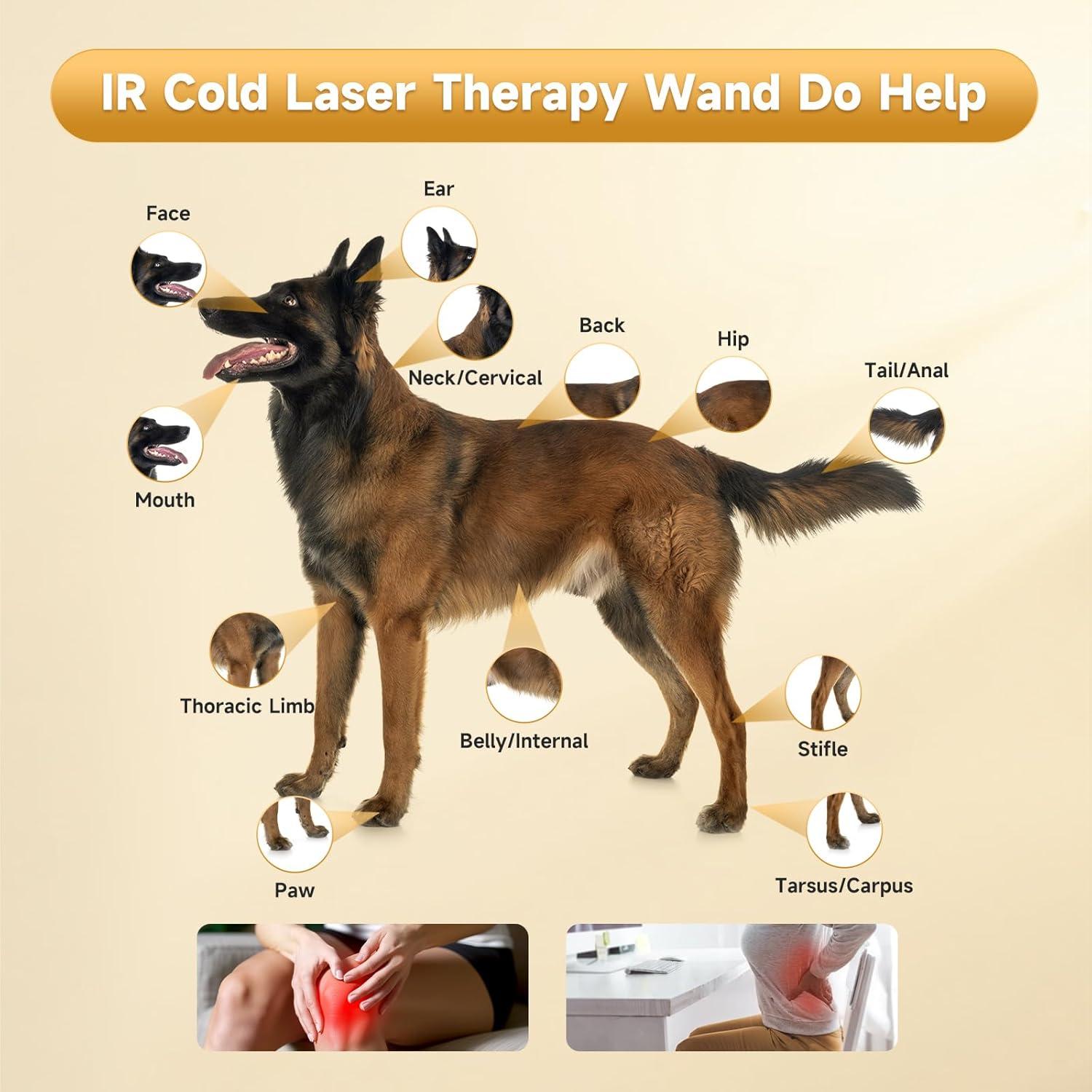 IR Cold Laser Therapy Wand Do Help

Face

Ear

Neck/Cervical

Back

Hip

Tail/Anal

Mouth

Thoracic Limb

Belly/Internal

Stifle

Paw

Tarsus/Carpus