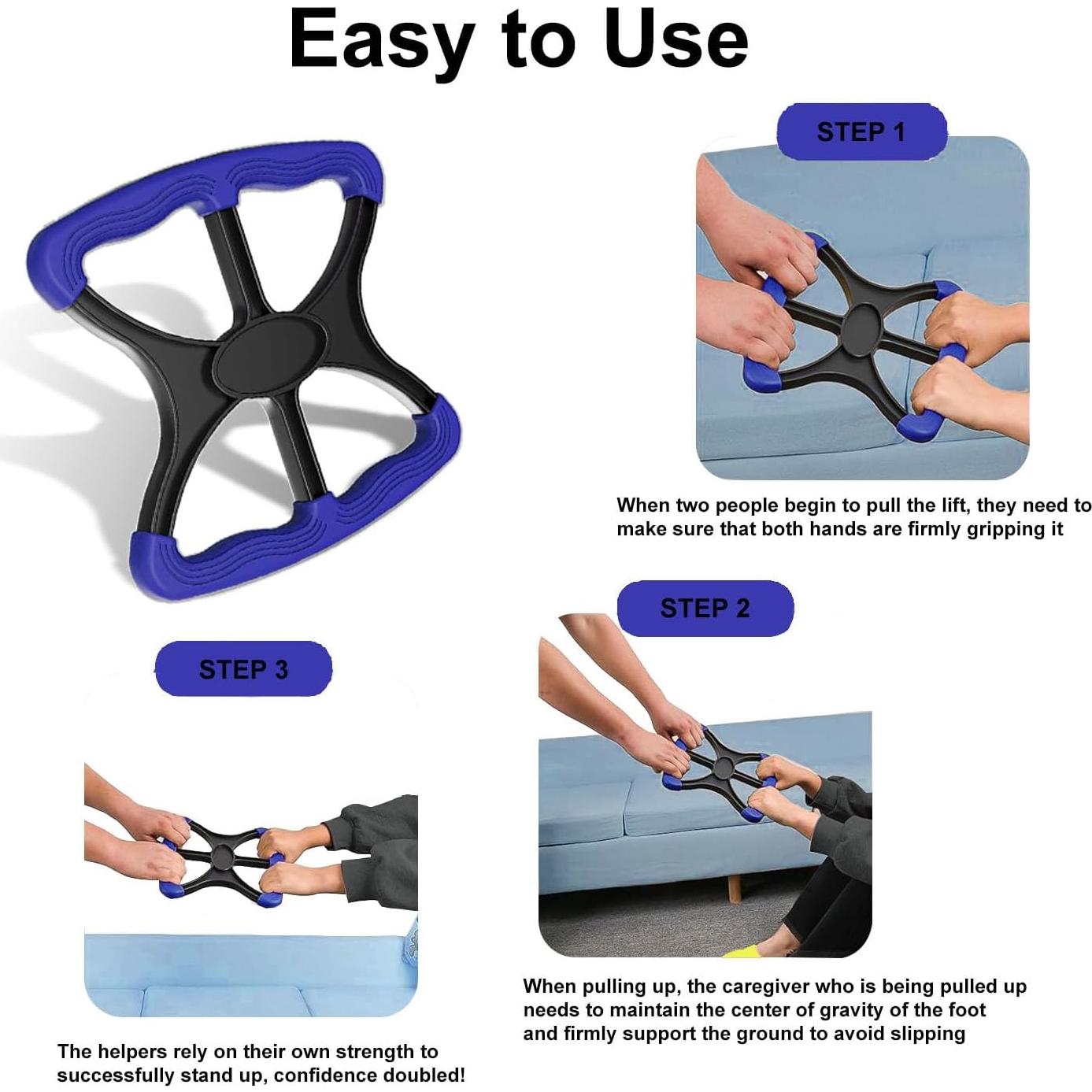 Easy to Use

STEP 1

When two people begin to pull the lift, they need to make sure that both hands are firmly gripping it

STEP 2

When pulling up, the caregiver who is being pulled up needs to maintain the center of gravity of the foot and firmly support the ground to avoid slipping

STEP 3

The helpers rely on their own strength to successfully stand up, confidence doubled!