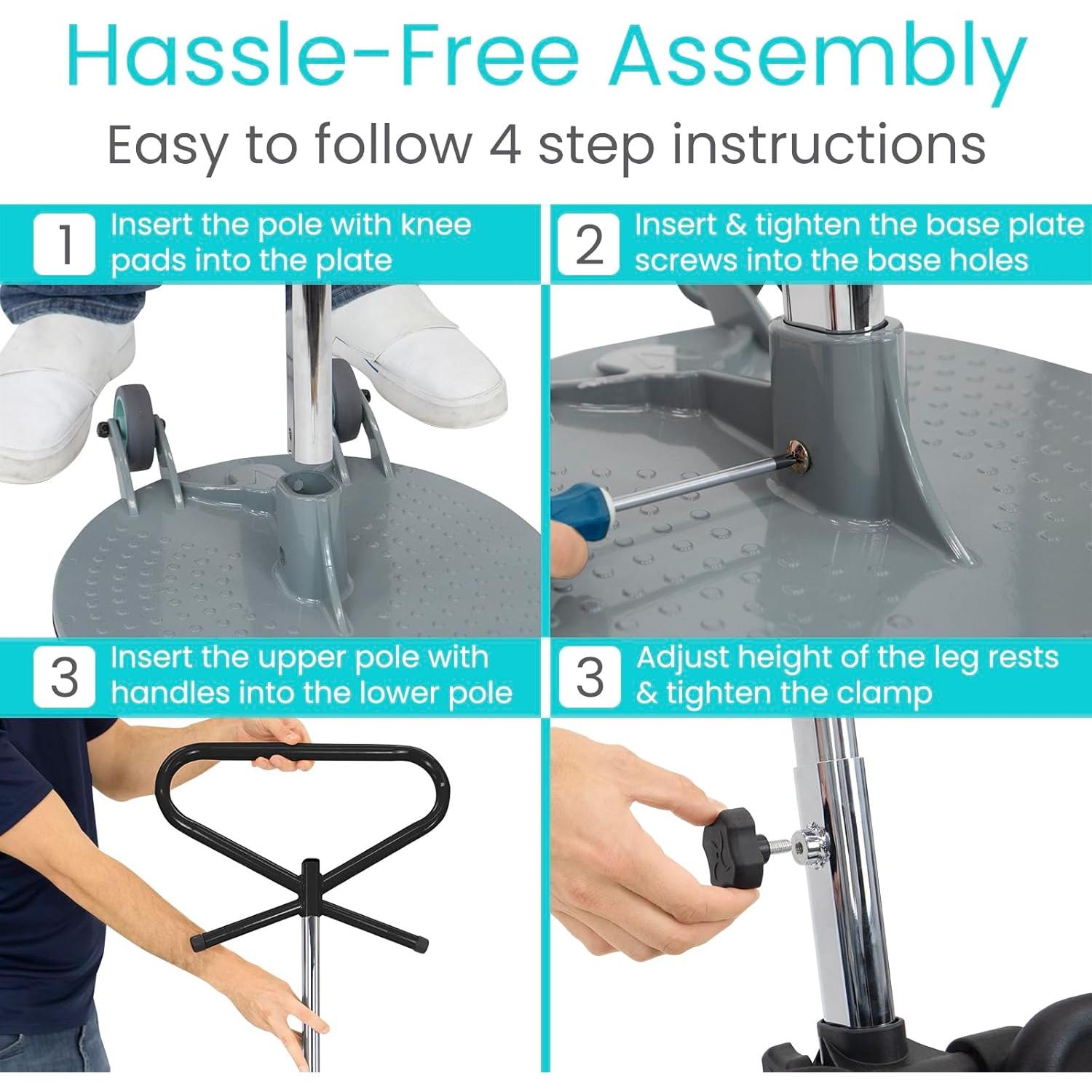 Hassle-Free Assembly

Easy to follow 4 step instructions

1 Insert the pole with knee pads into the plate

2 Insert & tighten the base plate screws into the base holes

3 Insert the upper pole with handles into the lower pole

3 Adjust height of the leg rests & tighten the clamp