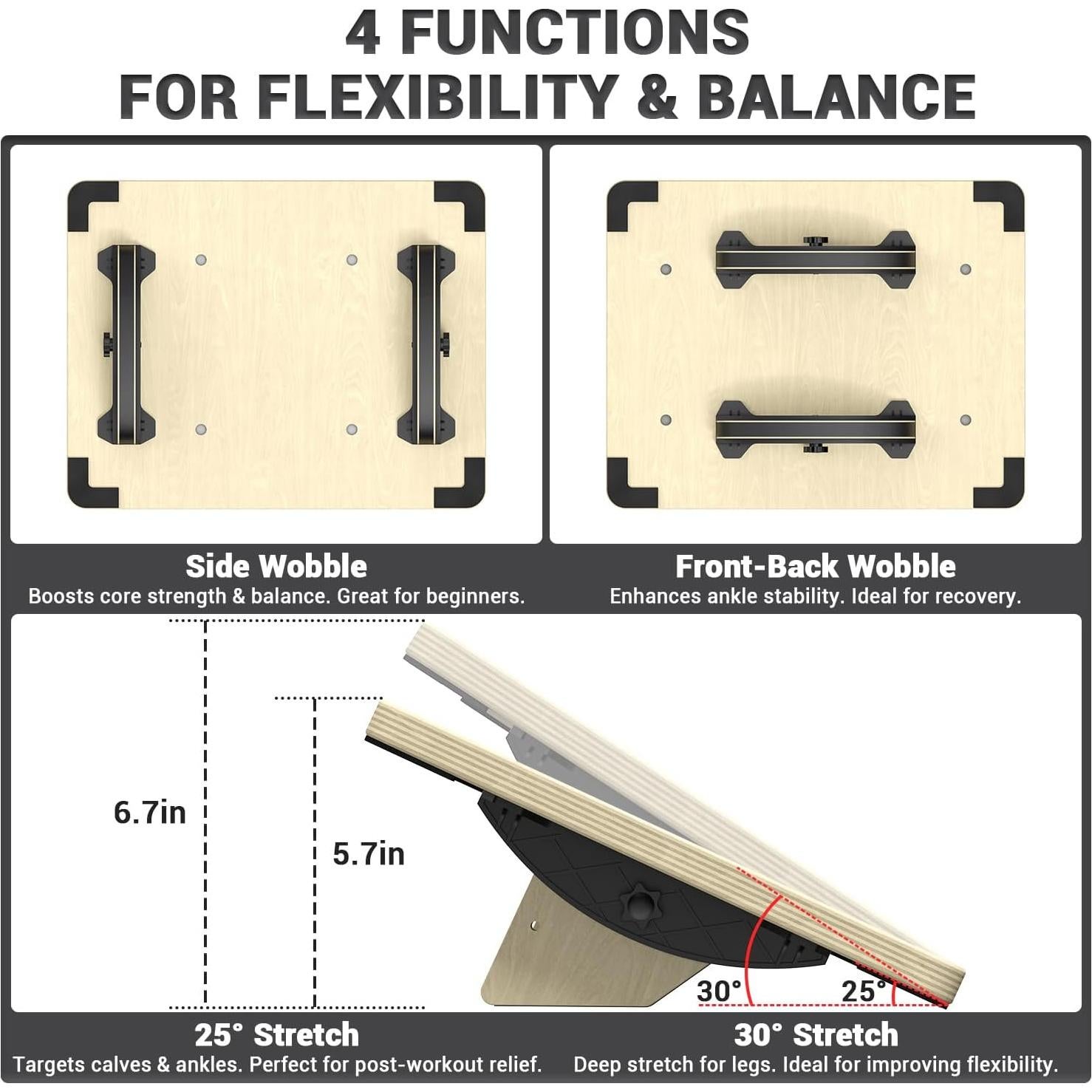 4 FUNCTIONS
FOR FLEXIBILITY & BALANCE

Side Wobble
Boosts core strength & balance. Great for beginners.

Front-Back Wobble
Enhances ankle stability. Ideal for recovery.

6.7in

5.7in

30°

25°

25° Stretch
Targets calves & ankles. Perfect for post-workout relief.

30° Stretch
Deep stretch for legs. Ideal for improving flexibility.