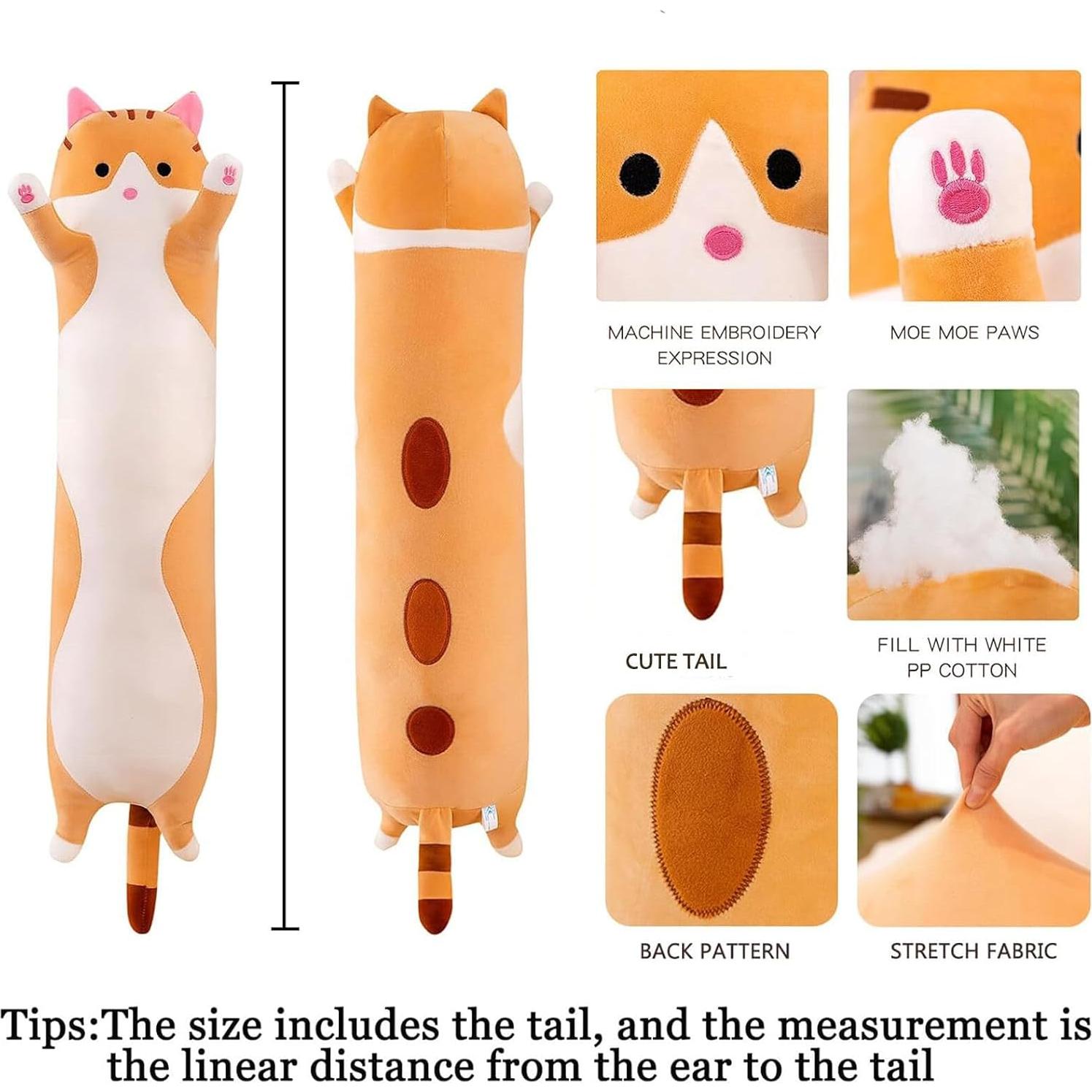 MACHINE EMBROIDERY EXPRESSION

MOE MOE PAWS

CUTE TAIL

FILL WITH WHITE PP COTTON

BACK PATTERN

STRETCH FABRIC

Tips:The size includes the tail, and the measurement is the linear distance from the ear to the tail