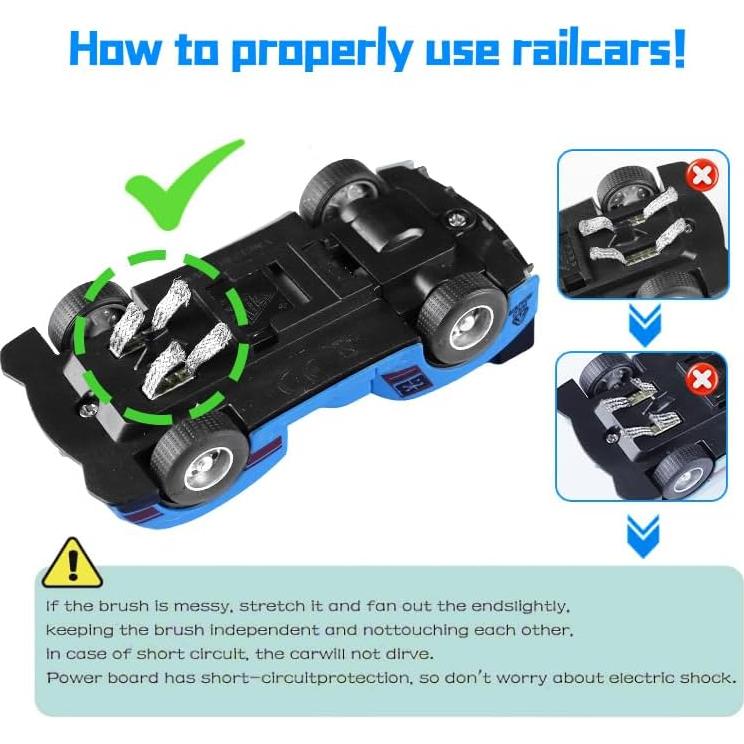 How to properly use railcars!

If the brush is messy, stretch it and fan out the endslightly,
keeping the brush independent and nottouching each other,
In case of short circuit, the carwill not dirve.
Power board has short-circuitprotection, so don't worry about electric shock.