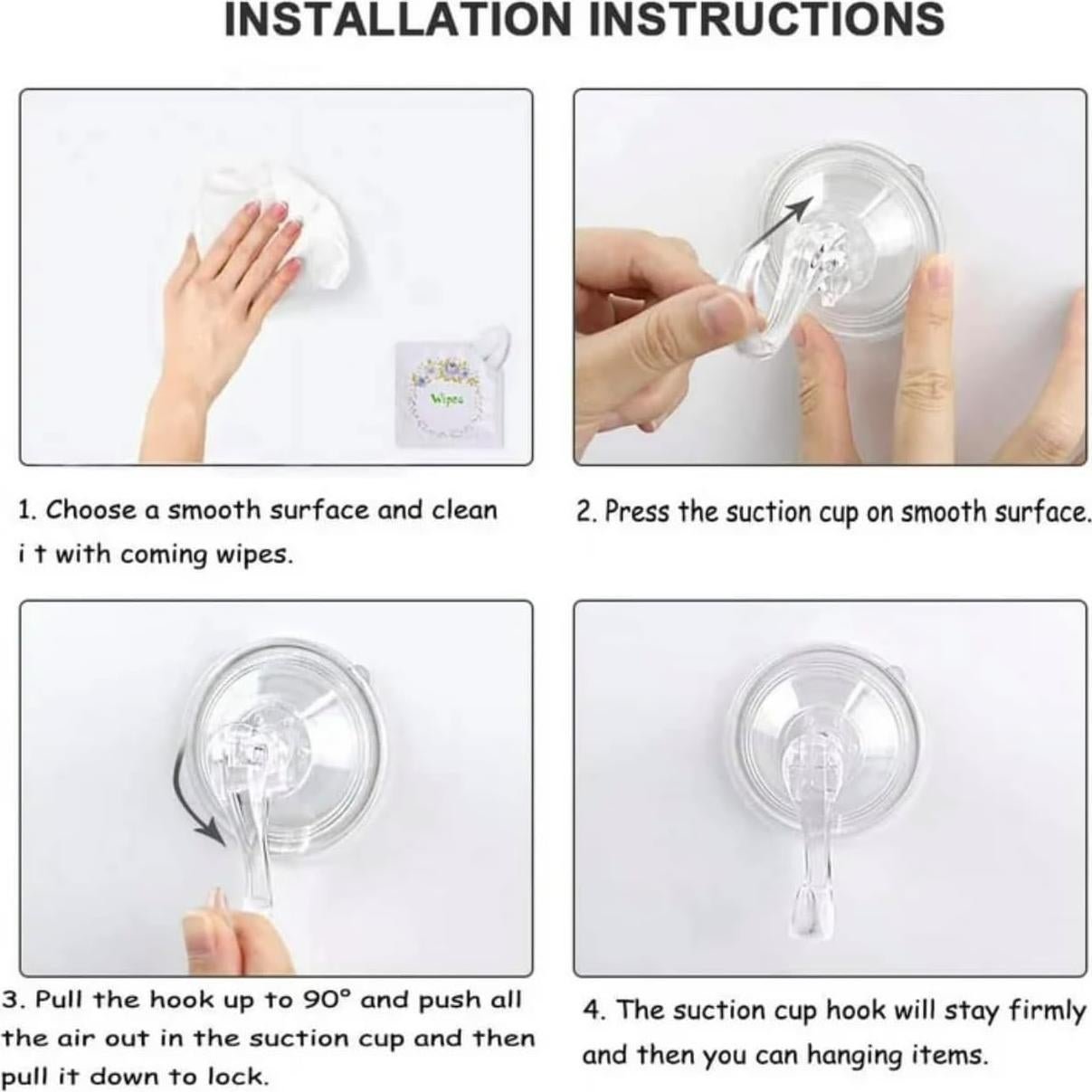 INSTALLATION INSTRUCTIONS

Wipes

1. Choose a smooth surface and clean i t with coming wipes.

2. Press the suction cup on smooth surface.

3. Pull the hook up to 90° and push all the air out in the suction cup and then pull it down to lock.

4. The suction cup hook will stay firmly and then you can hanging items.