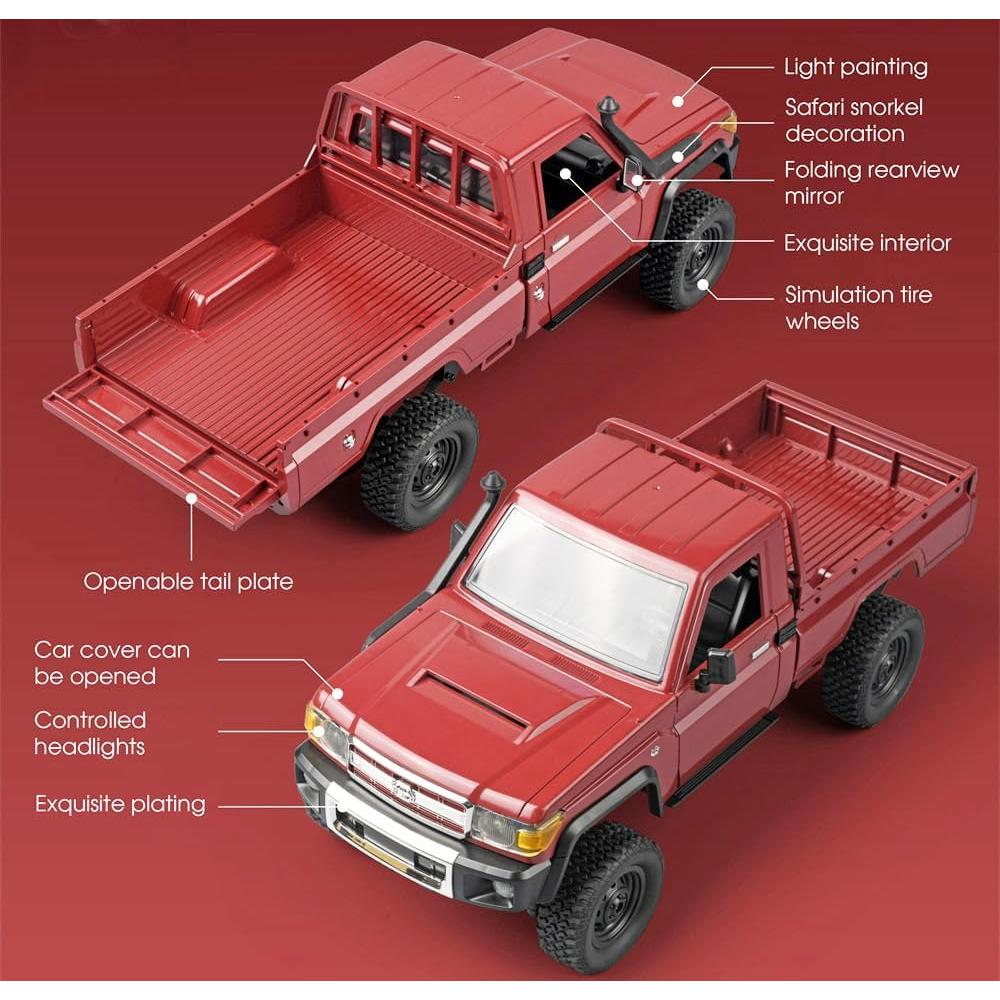 Light painting

Safari snorkel decoration

Folding rearview mirror

Exquisite interior

Simulation tire wheels

Openable tail plate

Car cover can be opened

Controlled headlights

Exquisite plating