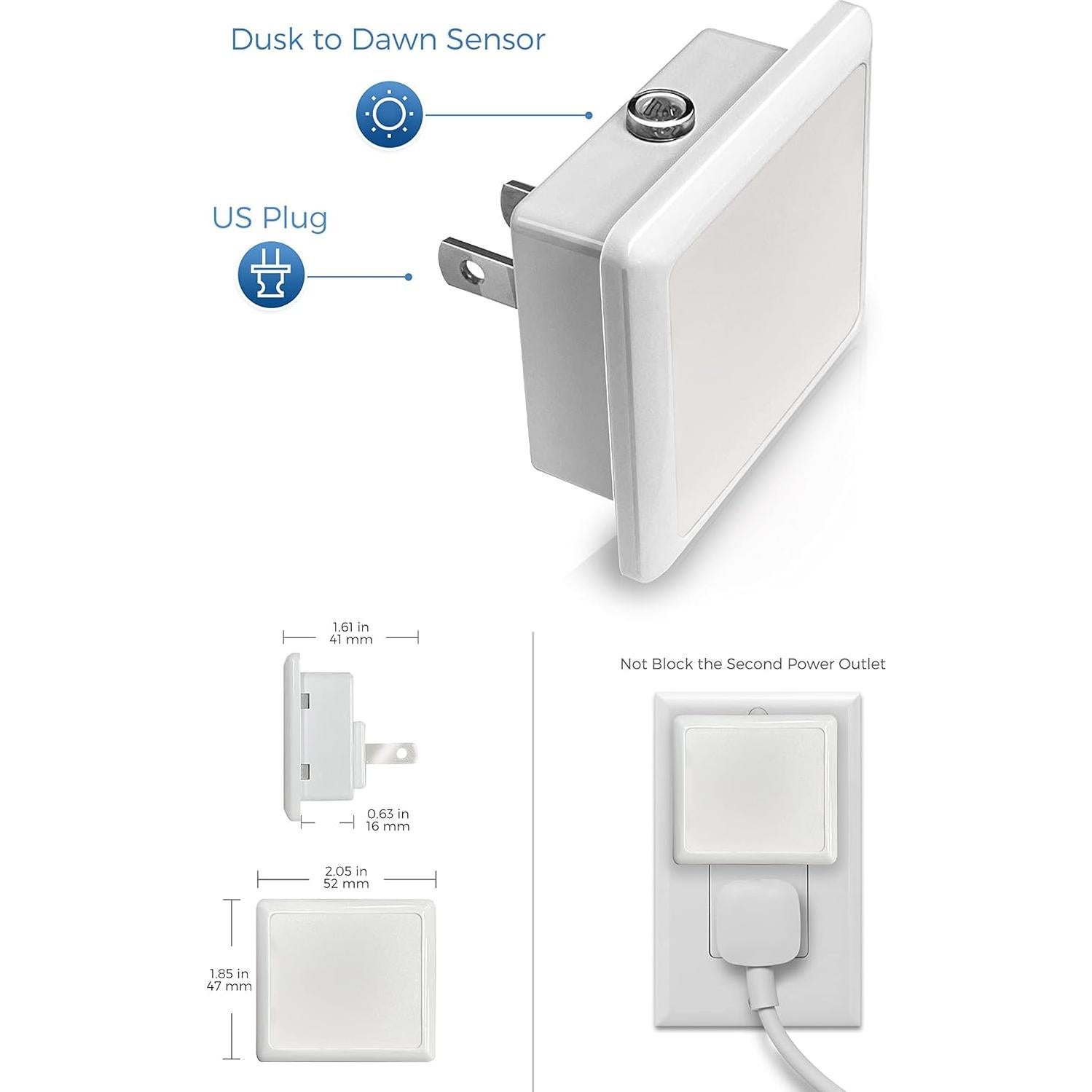 Dusk to Dawn Sensor

US Plug

1.61 in
41 mm

0.63 in
16 mm

2.05 in
52 mm

1.85 in
47 mm

Not Block the Second Power Outlet