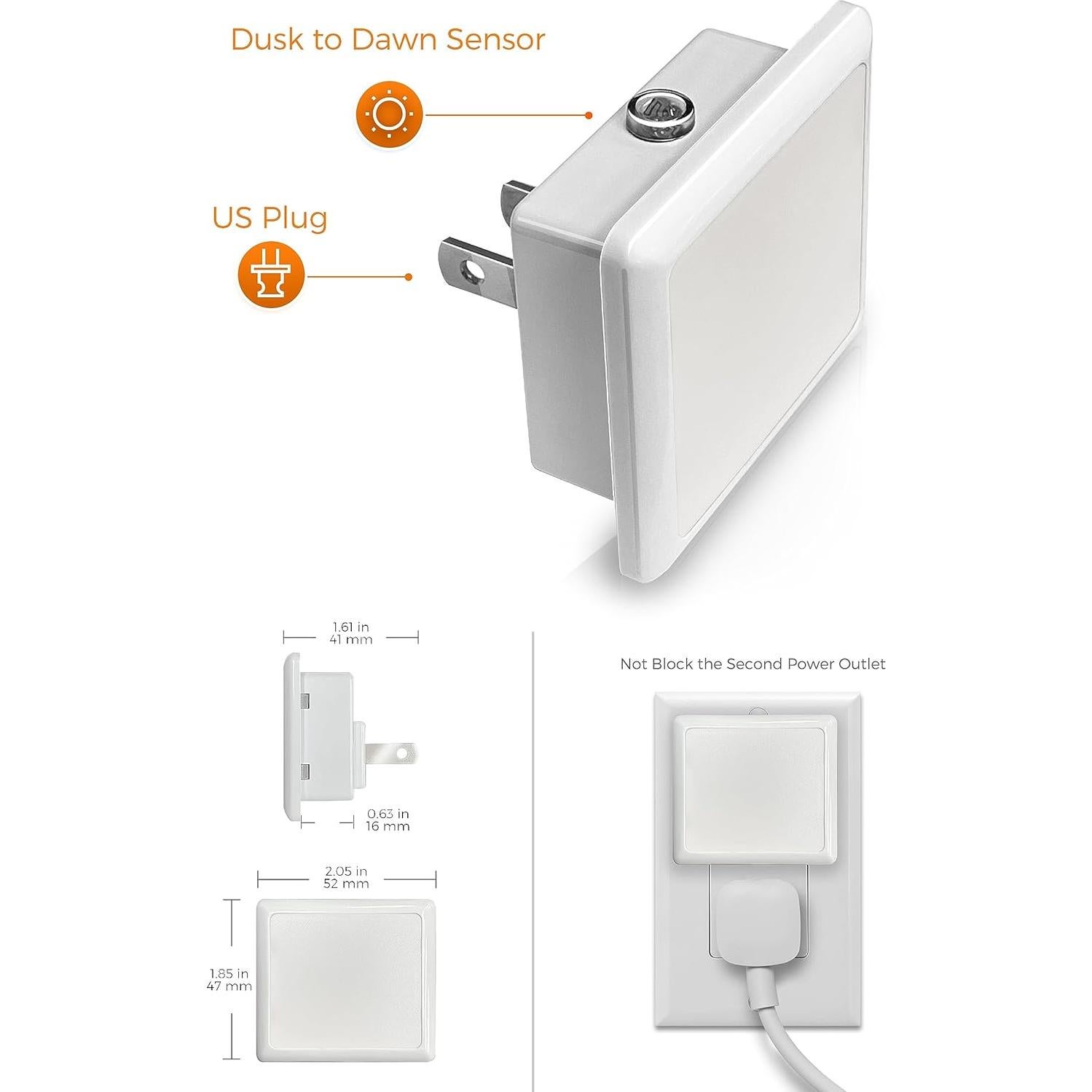 Dusk to Dawn Sensor

US Plug

1.61 in
41 mm

0.63 in
16 mm

2.05 in
52 mm

1.85 in
47 mm

Not Block the Second Power Outlet