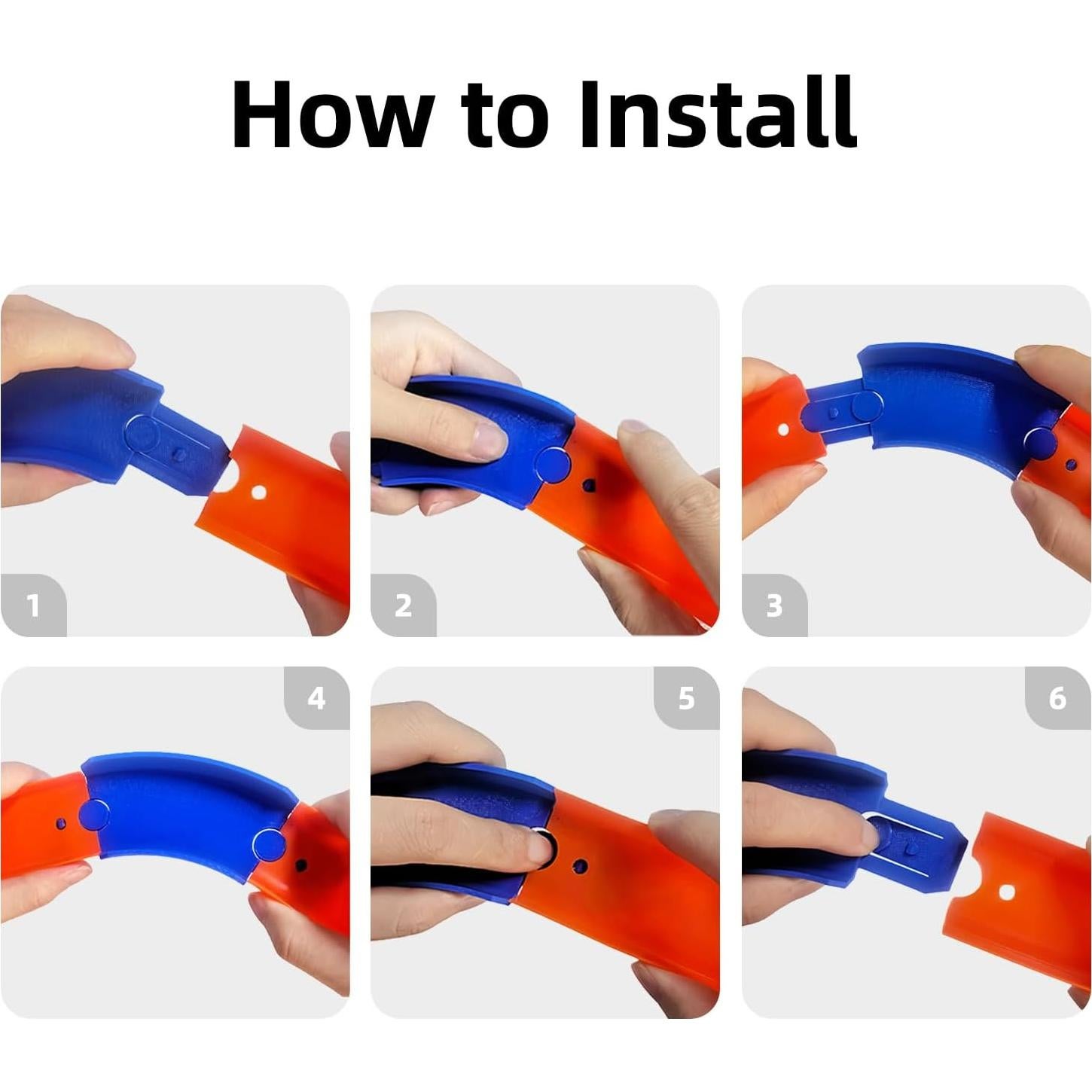 How to Install

1

2

3

4

5

6