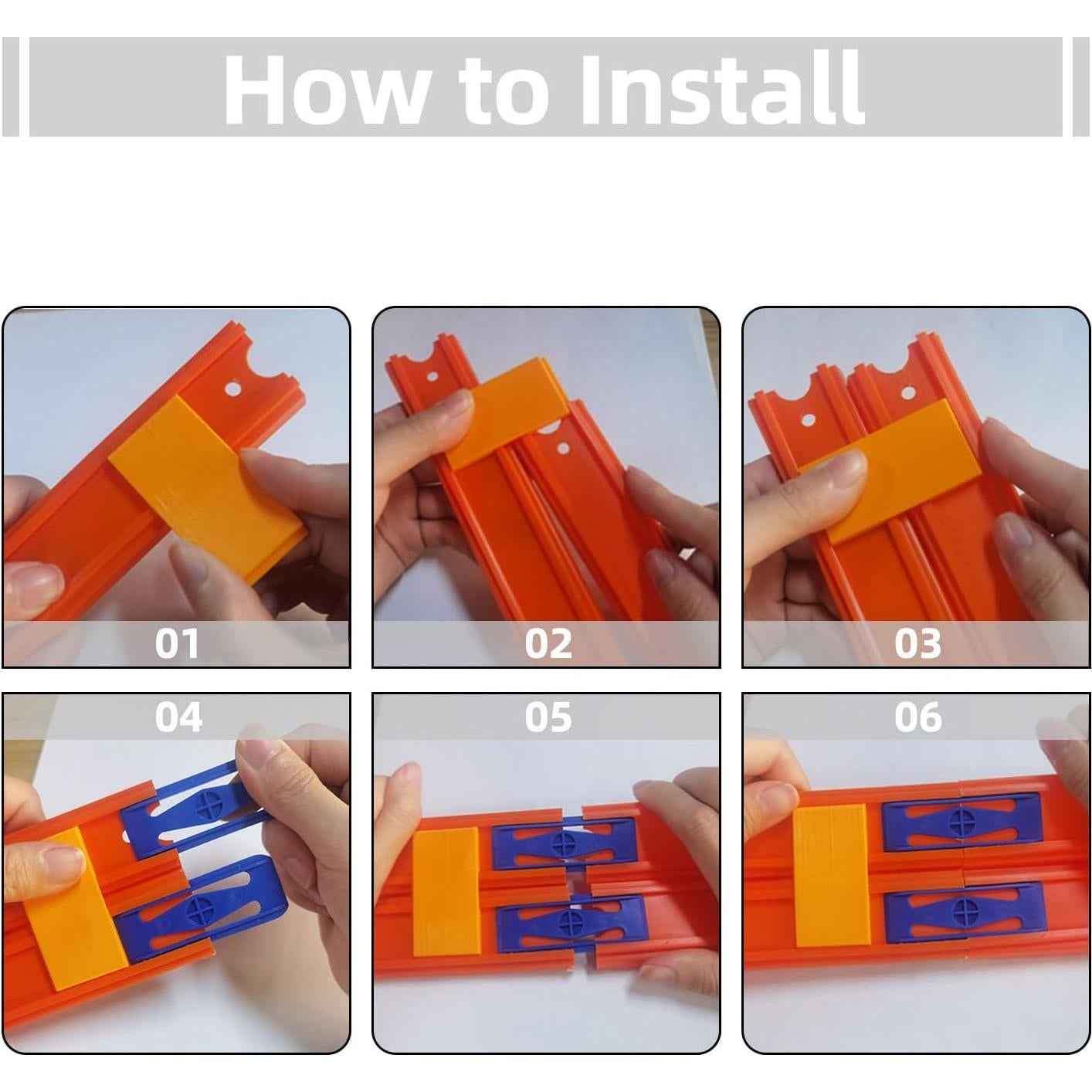 How to Install

01

02

03

04

05

06