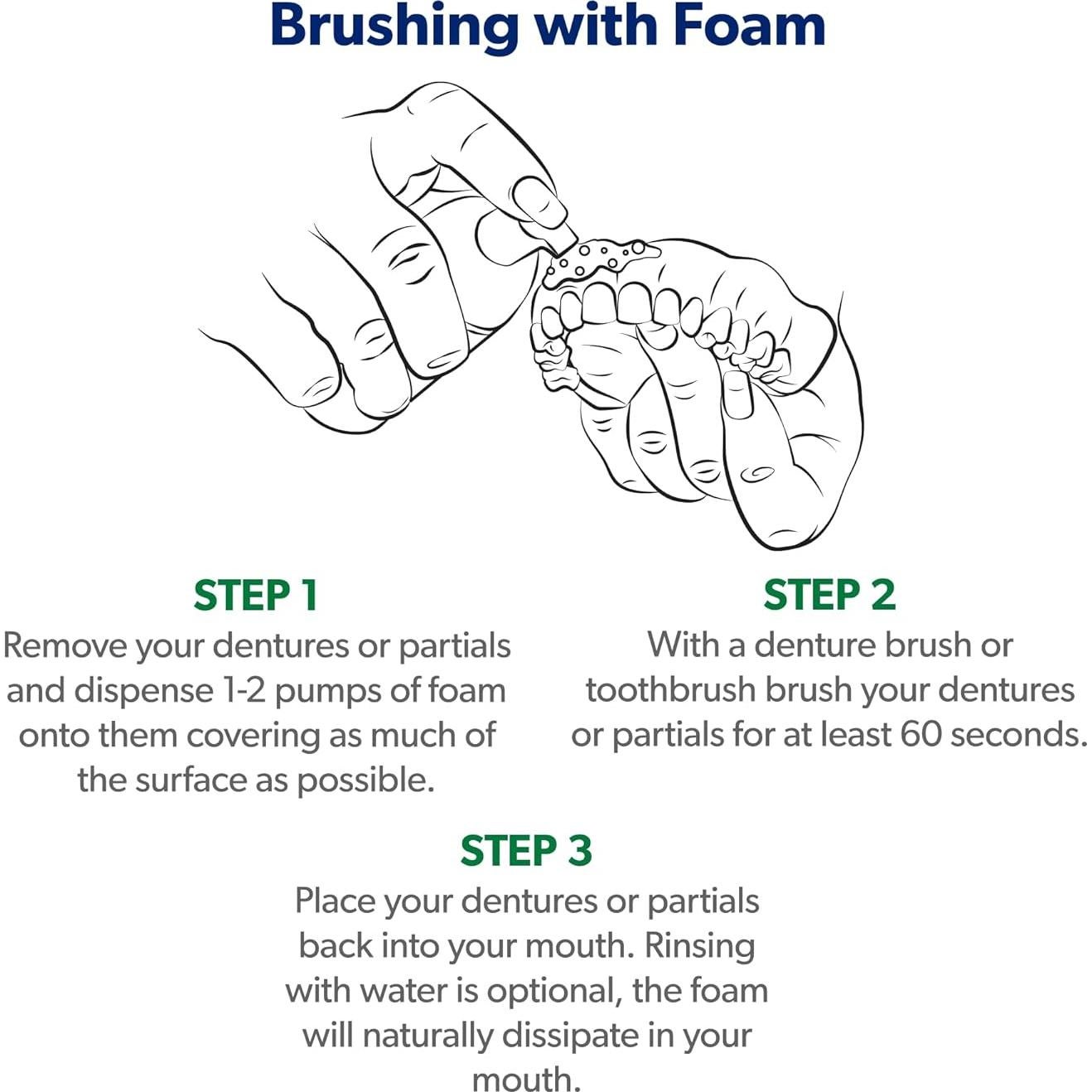 Brushing with Foam

STEP 1
Remove your dentures or partials and dispense 1-2 pumps of foam onto them covering as much of the surface as possible.

STEP 2
With a denture brush or toothbrush brush your dentures or partials for at least 60 seconds.

STEP 3
Place your dentures or partials back into your mouth. Rinsing with water is optional, the foam will naturally dissipate in your mouth.