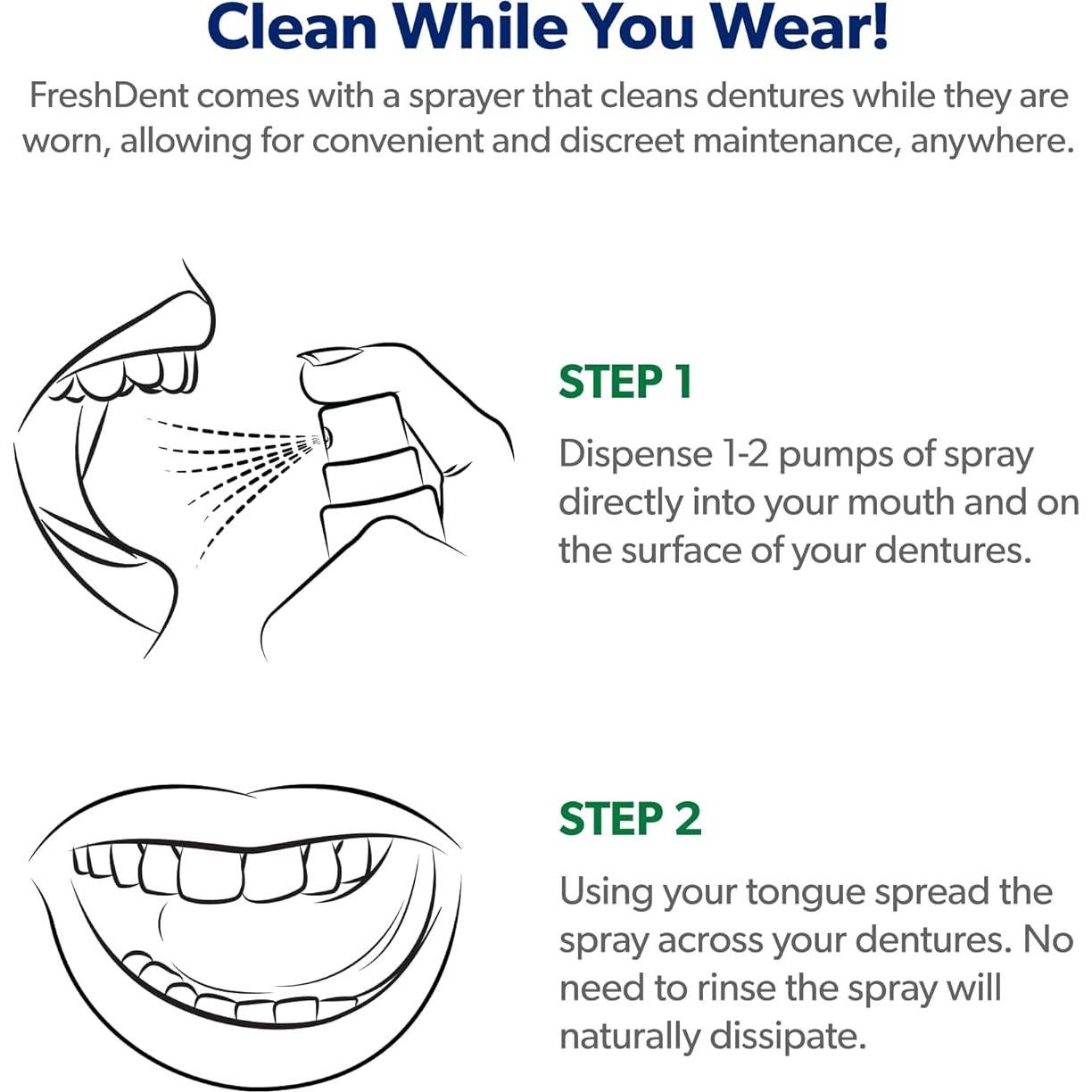 Clean While You Wear!

FreshDent comes with a sprayer that cleans dentures while they are worn, allowing for convenient and discreet maintenance, anywhere.

STEP 1

Dispense 1-2 pumps of spray directly into your mouth and on the surface of your dentures.

STEP 2

Using your tongue spread the spray across your dentures. No need to rinse the spray will naturally dissipate.