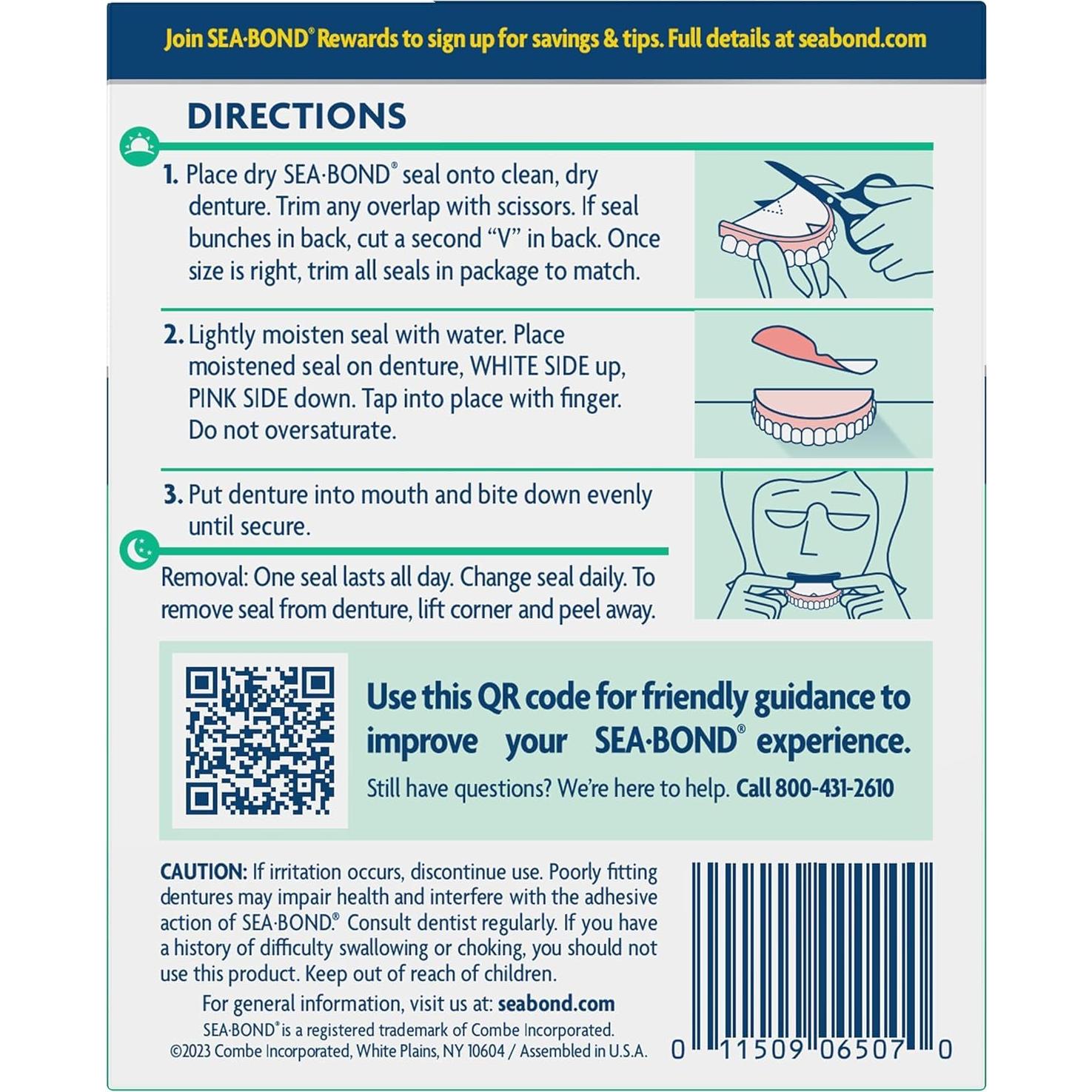 Join SEA·BOND® Rewards to sign up for savings & tips. Full details at seabond.com

DIRECTIONS

1. Place dry SEA·BOND® seal onto clean, dry denture. Trim any overlap with scissors. If seal bunches in back, cut a second "V" in back. Once size is right, trim all seals in package to match.

2. Lightly moisten seal with water. Place moistened seal on denture, WHITE SIDE up, PINK SIDE down. Tap into place with finger. Do not oversaturate.

3. Put denture into mouth and bite down evenly until secure.

Removal: One seal lasts all day. Change seal daily. To remove seal from denture, lift corner and peel away.

Use this QR code for friendly guidance to improve your SEA·BOND® experience.

Still have questions? We're here to help. Call 800-431-2610

CAUTION: If irritation occurs, discontinue use. Poorly fitting dentures may impair health and interfere with the adhesive action of SEA·BOND.® Consult dentist regularly. If you have a history of difficulty swallowing or choking, you should not use this product. Keep out of reach of children.

For general information, visit us at: seabond.com

SEA·BOND® is a registered trademark of Combe Incorporated.
©2023 Combe Incorporated, White Plains, NY 10604 / Assembled in U.S.A.

0 11509 06507 0