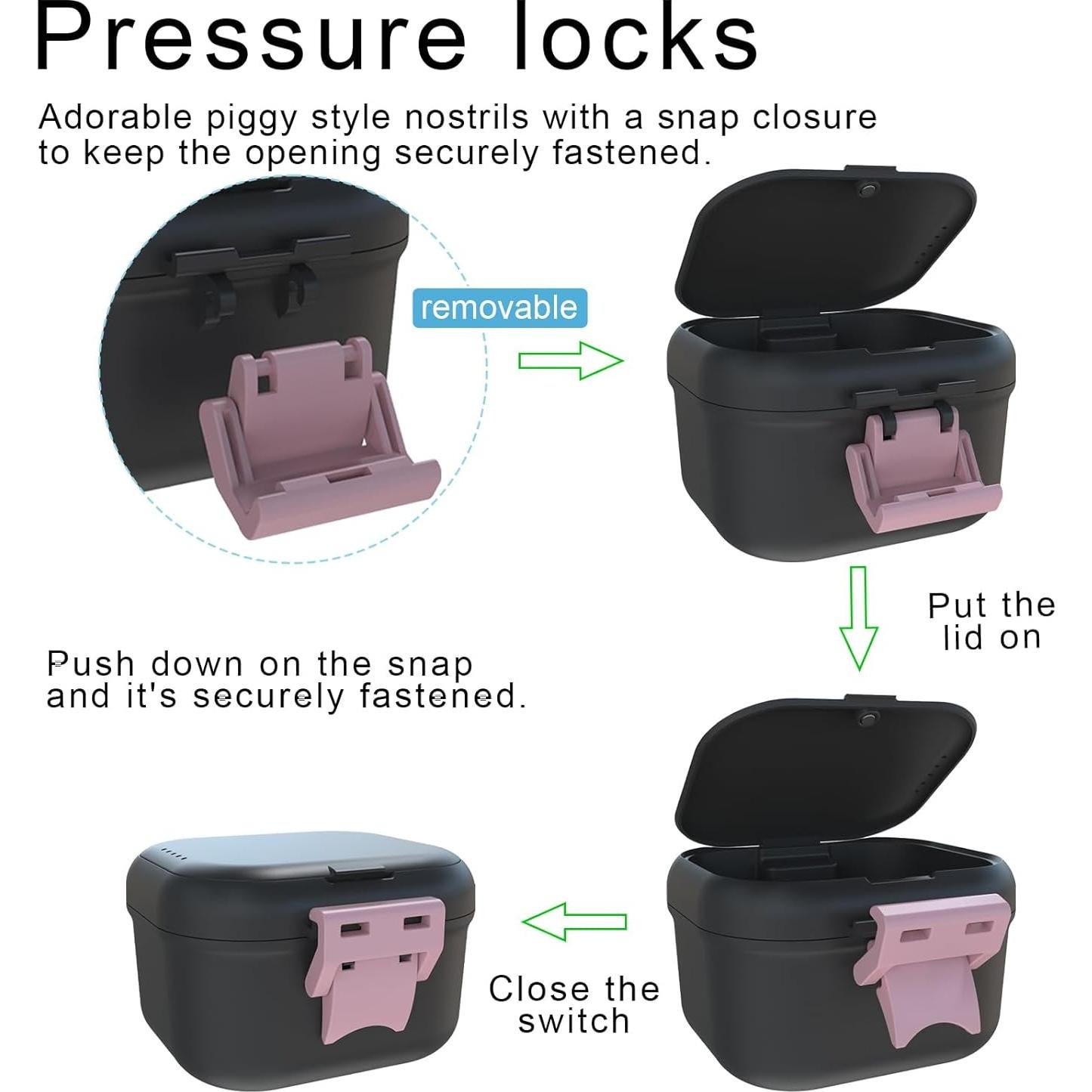 Pressure locks

Adorable piggy style nostrils with a snap closure to keep the opening securely fastened.

removable

Put the lid on

Push down on the snap and it's securely fastened.

Close the switch