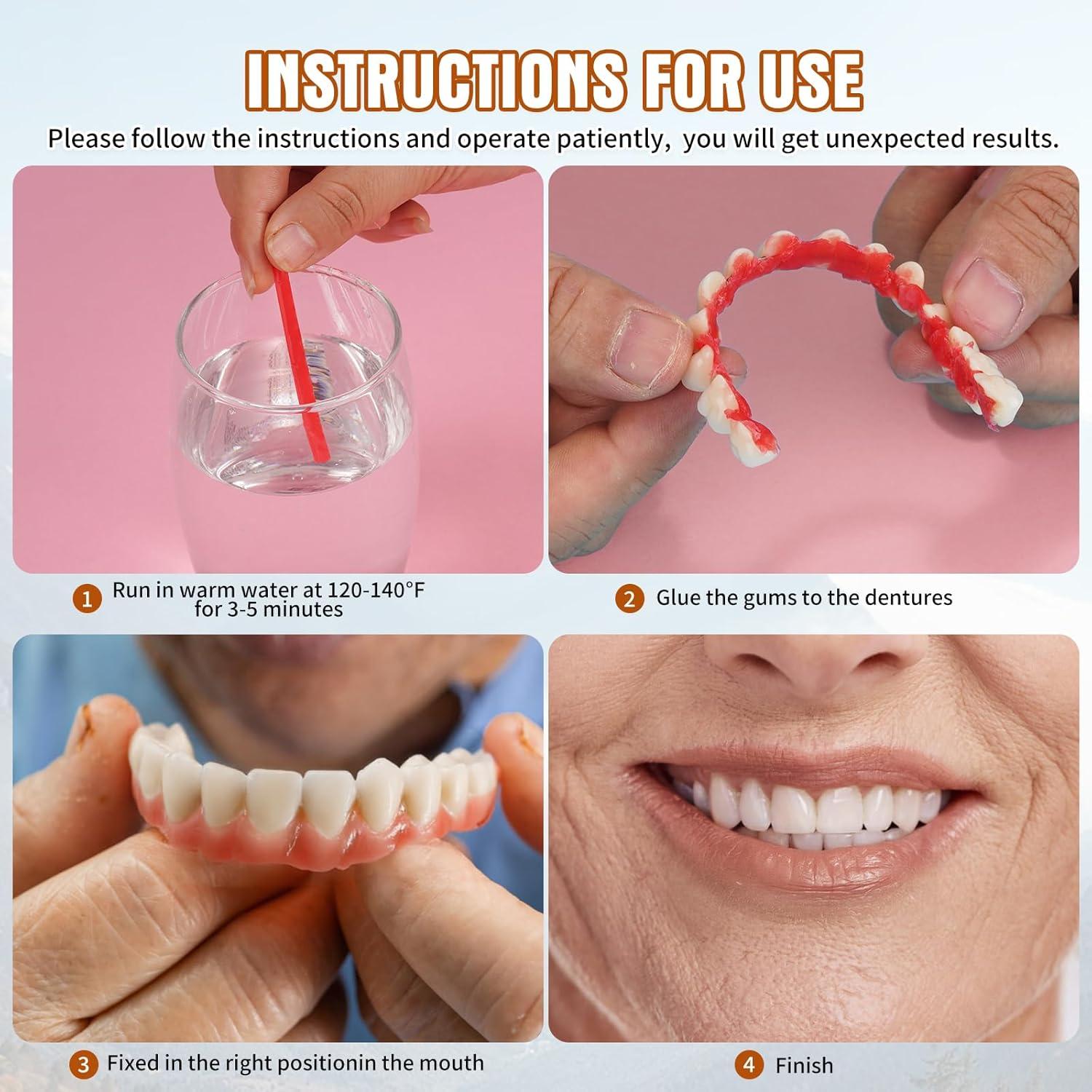 INSTRUCTIONS FOR USE

Please follow the instructions and operate patiently, you will get unexpected results.

1 Run in warm water at 120-140°F for 3-5 minutes

2 Glue the gums to the dentures

3 Fixed in the right positionin the mouth

4 Finish