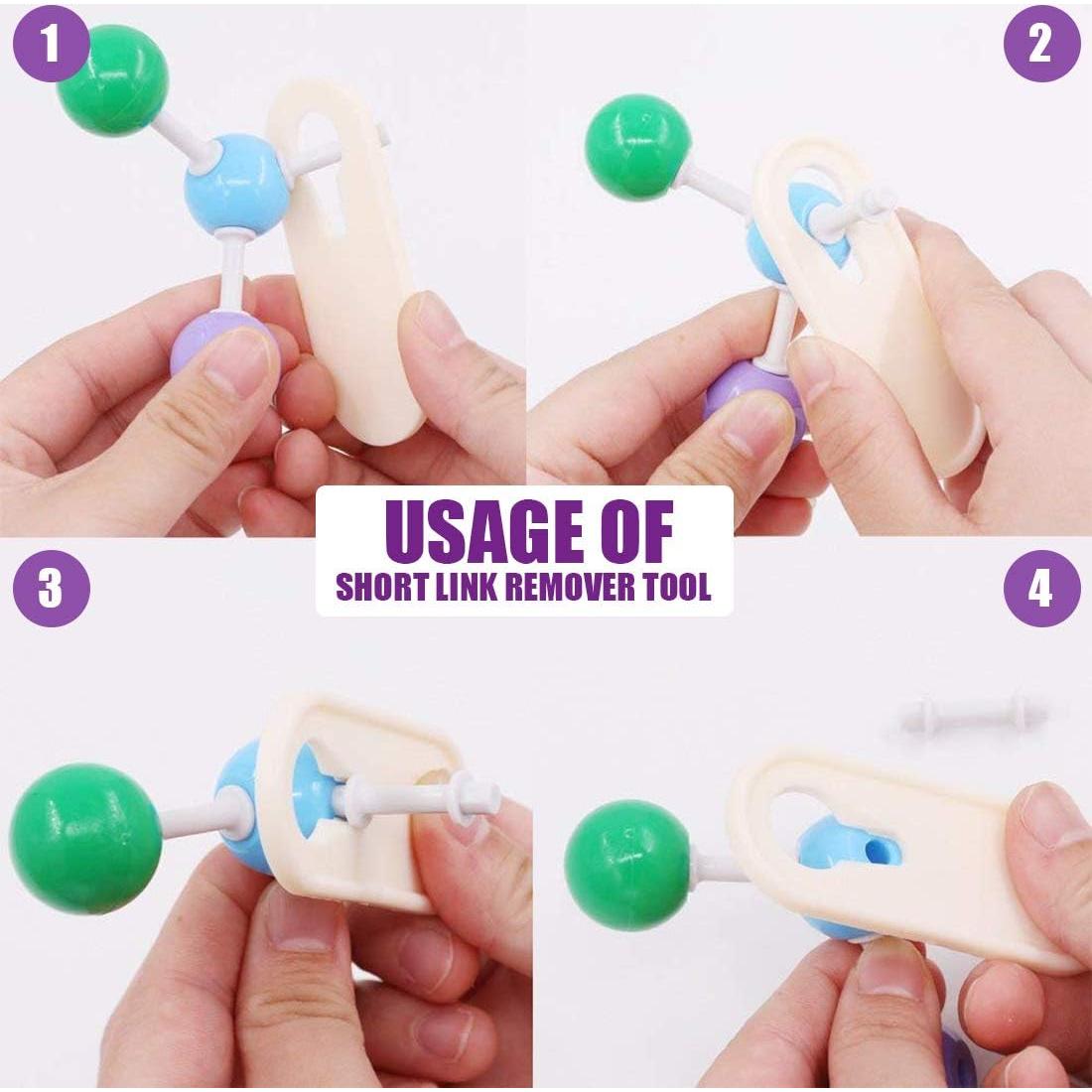 1

2

USAGE OF
SHORT LINK REMOVER TOOL

3

4