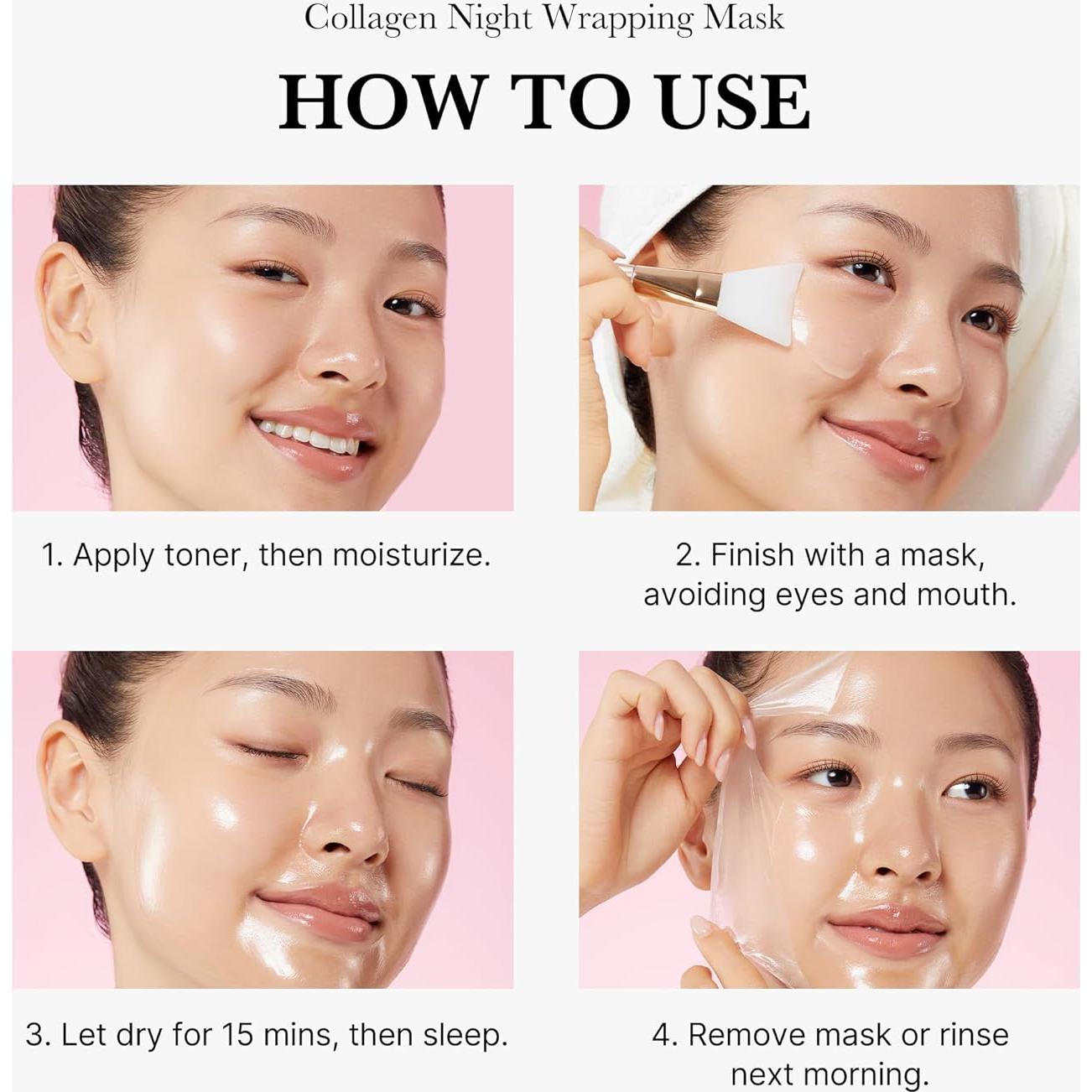 Collagen Night Wrapping Mask

HOW TO USE

1. Apply toner, then moisturize.

2. Finish with a mask, avoiding eyes and mouth.

3. Let dry for 15 mins, then sleep.

4. Remove mask or rinse next morning.