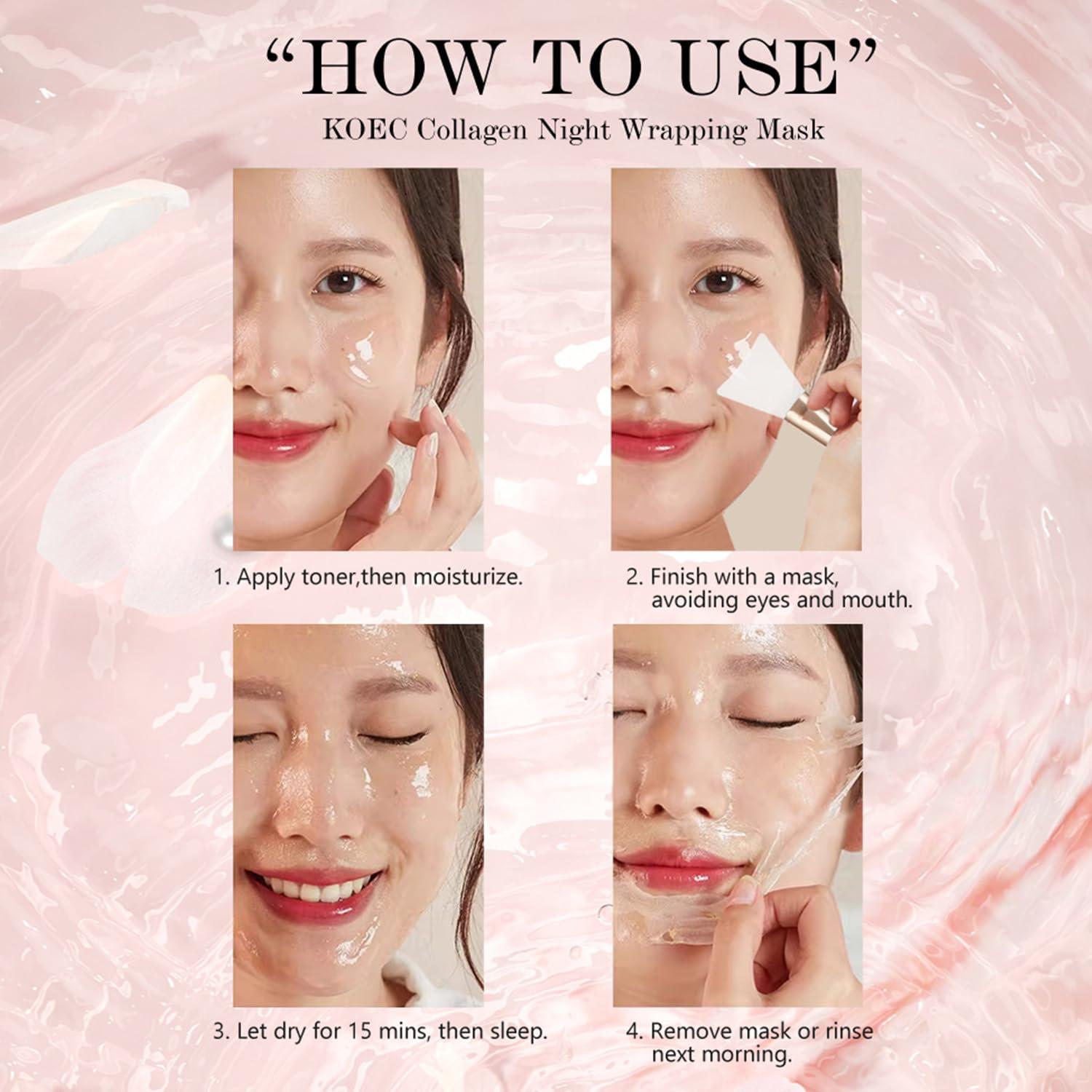 “HOW TO USE”
KOEC Collagen Night Wrapping Mask

1. Apply toner,then moisturize.

2. Finish with a mask, avoiding eyes and mouth.

3. Let dry for 15 mins, then sleep.

4. Remove mask or rinse next morning.