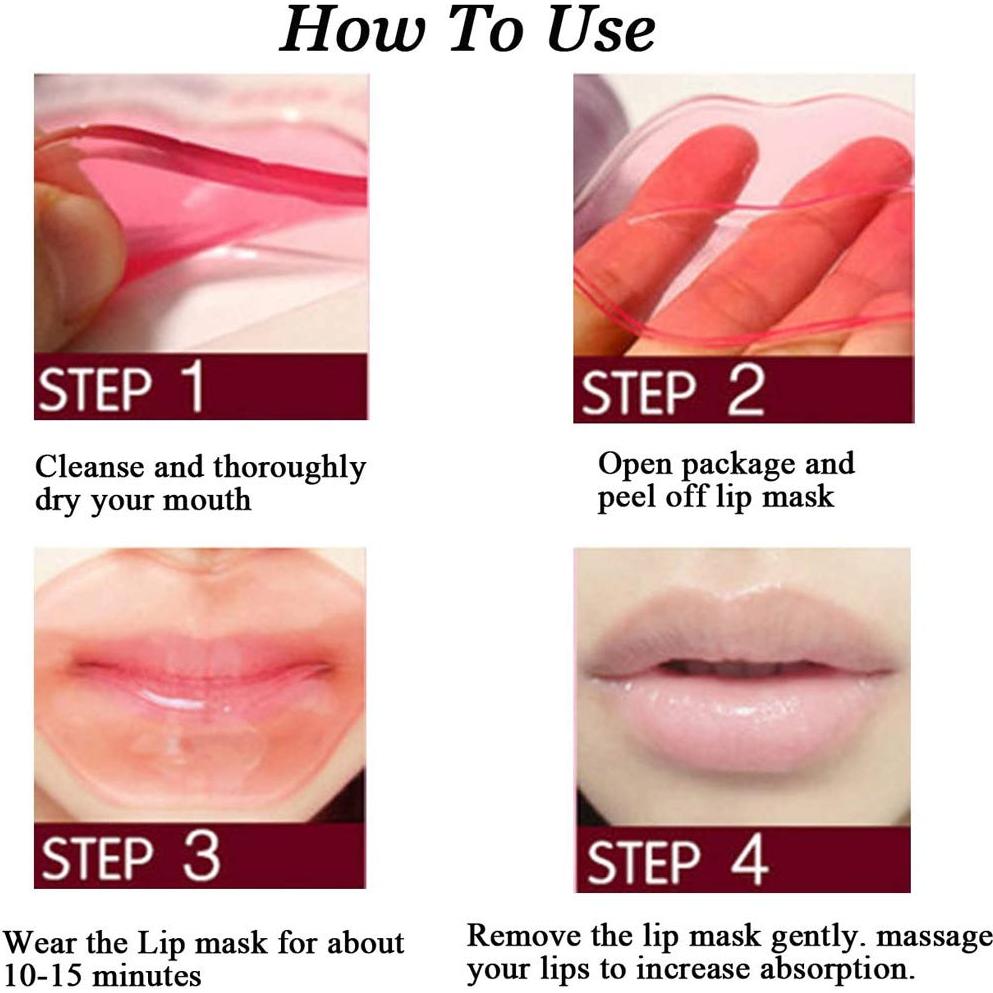 How To Use

STEP 1

Cleanse and thoroughly dry your mouth

STEP 2

Open package and peel off lip mask

STEP 3

Wear the Lip mask for about 10-15 minutes

STEP 4

Remove the lip mask gently. massage your lips to increase absorption.