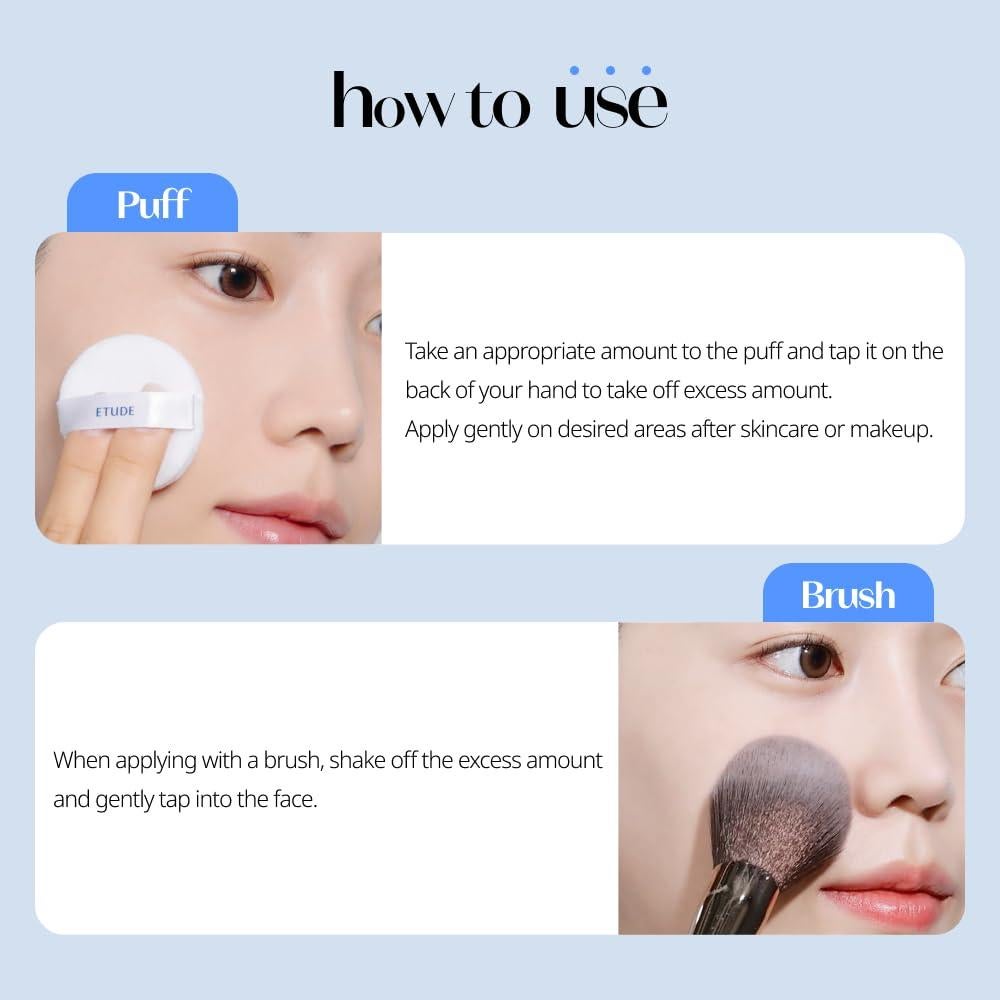 how to use

Puff

ETUDE

Take an appropriate amount to the puff and tap it on the back of your hand to take off excess amount.
Apply gently on desired areas after skincare or makeup.

Brush

When applying with a brush, shake off the excess amount and gently tap into the face.