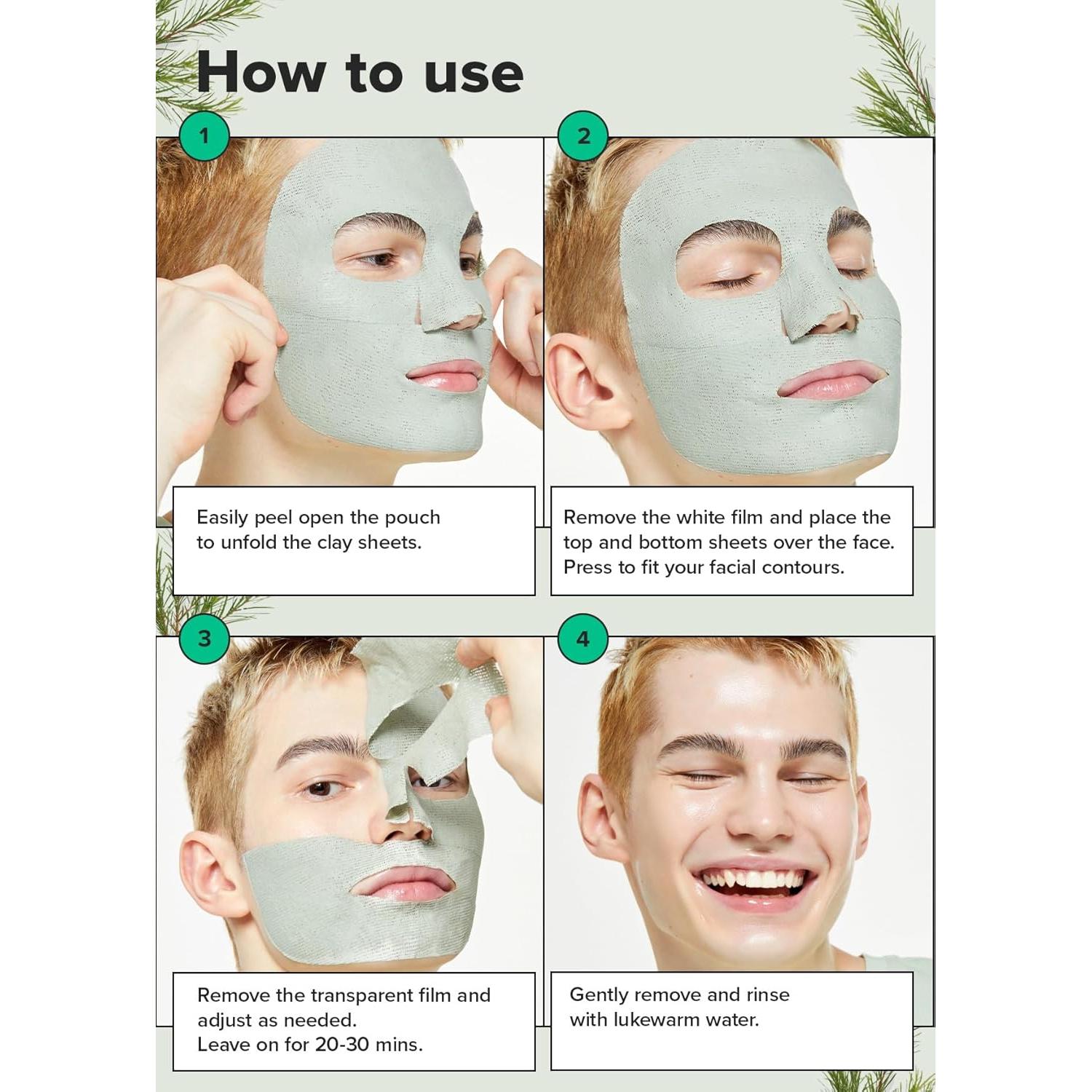 How to use

1

Easily peel open the pouch to unfold the clay sheets.

2

Remove the white film and place the top and bottom sheets over the face. Press to fit your facial contours.

3

Remove the transparent film and adjust as needed.
Leave on for 20-30 mins.

4

Gently remove and rinse with lukewarm water.