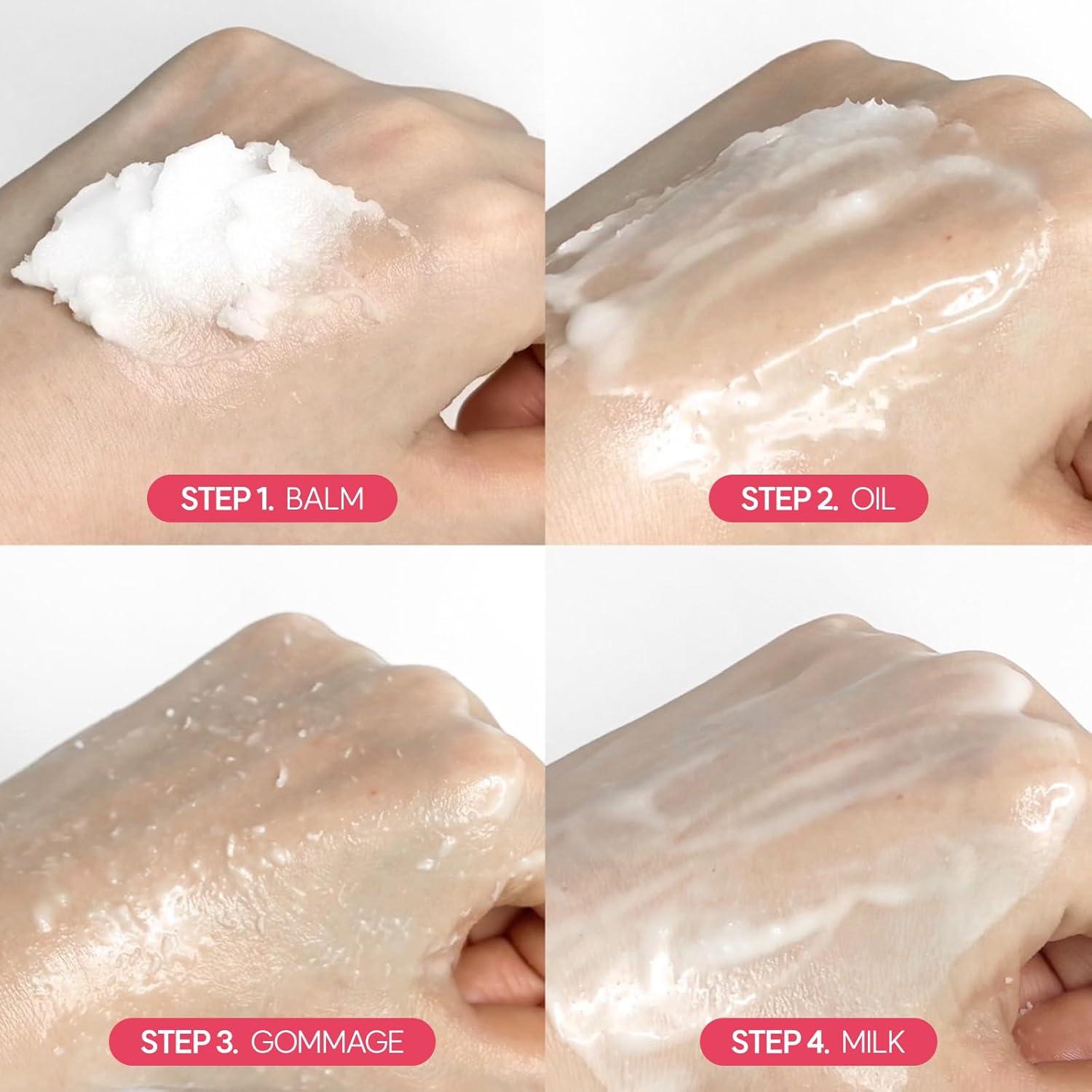 STEP 1. BALM

STEP 2. OIL

STEP 3. GOMMAGE

STEP 4. MILK