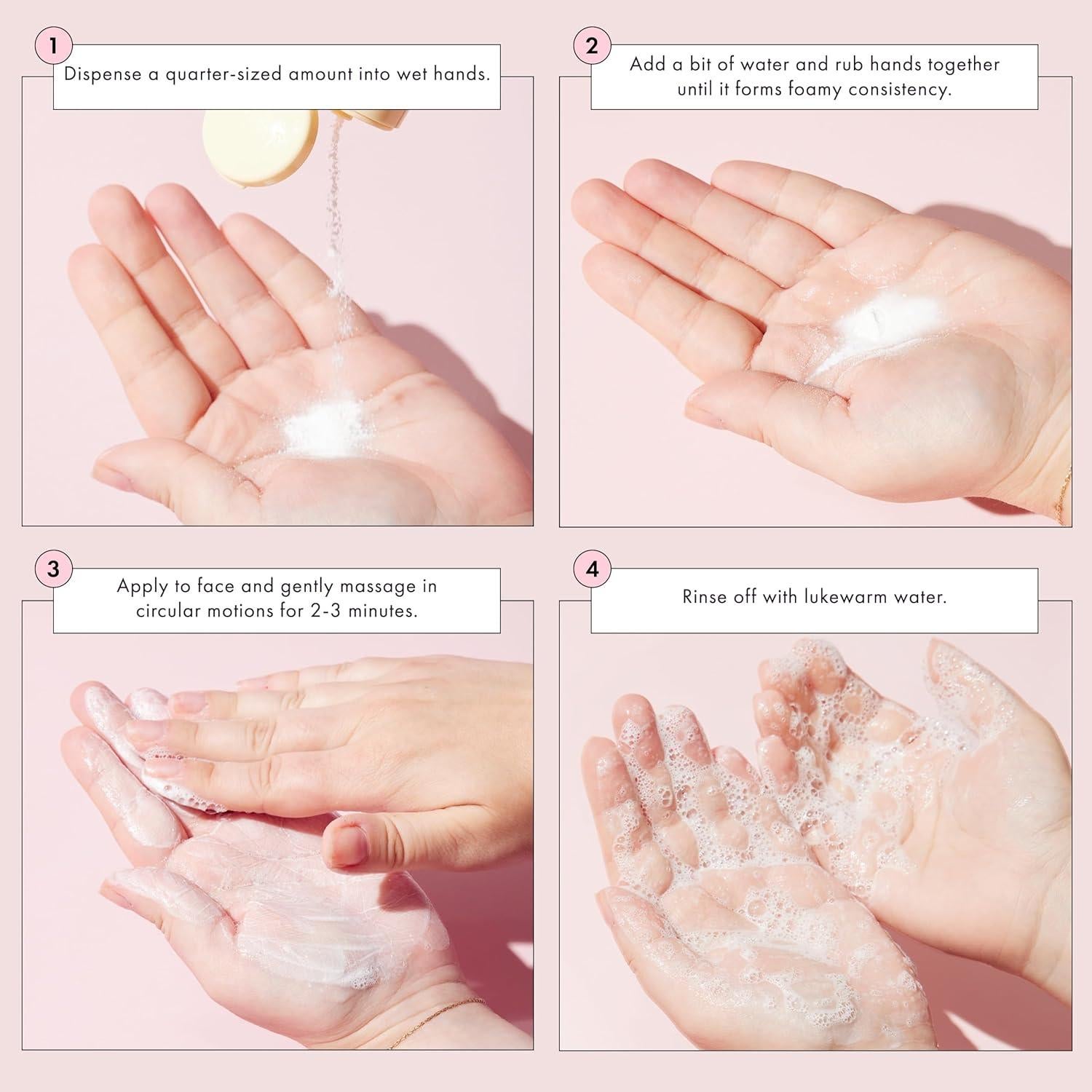 1
Dispense a quarter-sized amount into wet hands.

2
Add a bit of water and rub hands together until it forms foamy consistency.

3
Apply to face and gently massage in circular motions for 2-3 minutes.

4
Rinse off with lukewarm water.