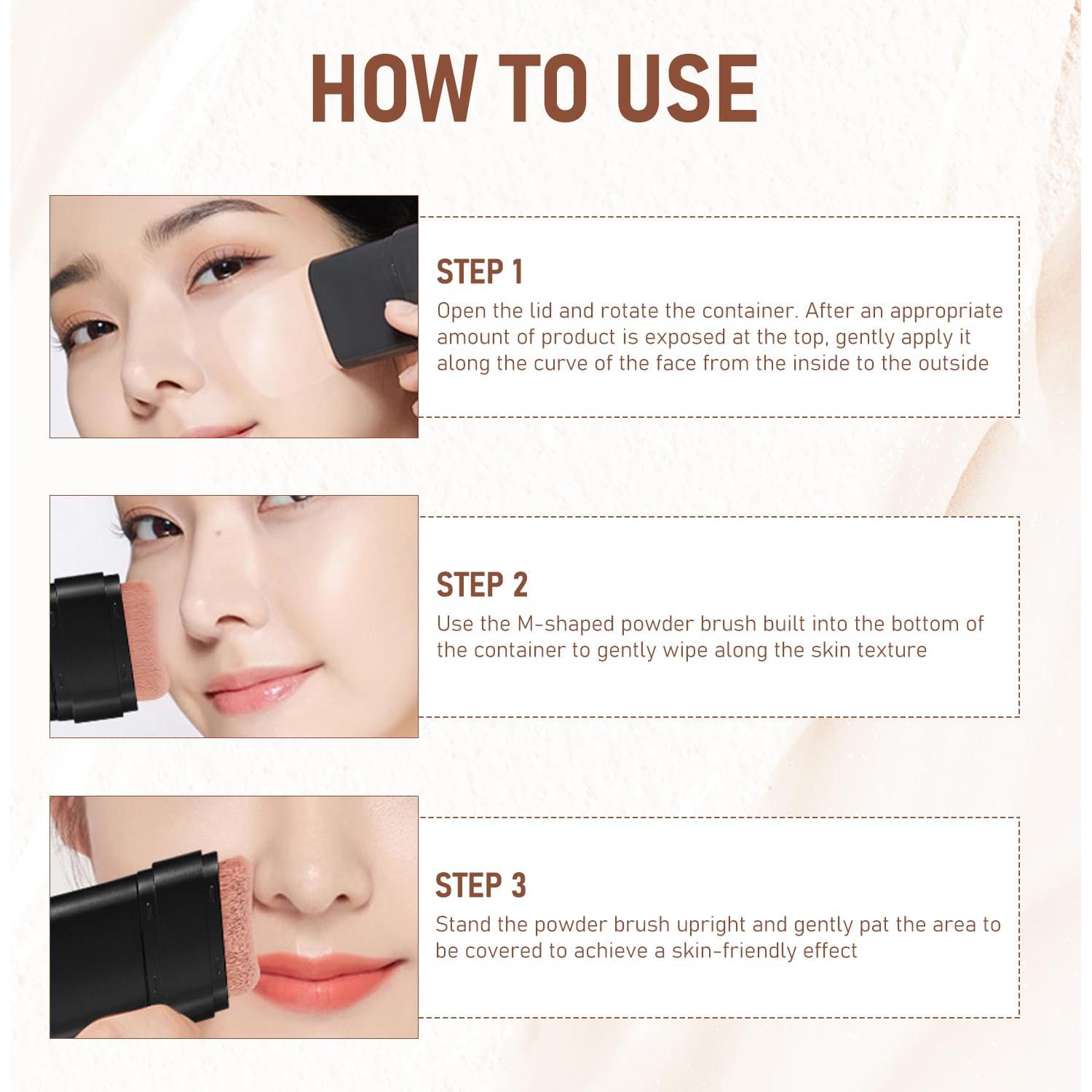 HOW TO USE

STEP 1
Open the lid and rotate the container. After an appropriate amount of product is exposed at the top, gently apply it along the curve of the face from the inside to the outside

STEP 2
Use the M-shaped powder brush built into the bottom of the container to gently wipe along the skin texture

STEP 3
Stand the powder brush upright and gently pat the area to be covered to achieve a skin-friendly effect