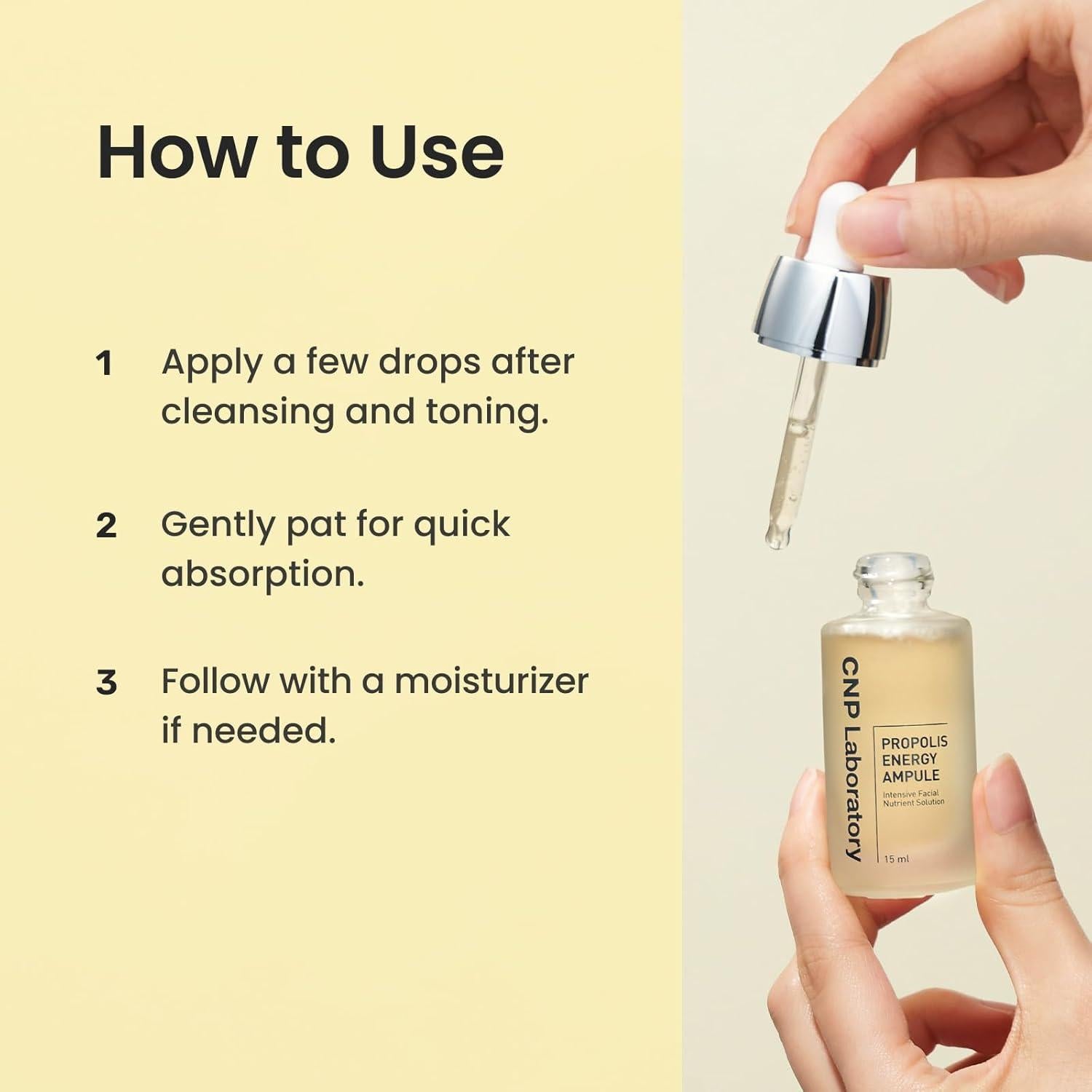 How to Use

1 Apply a few drops after cleansing and toning.

2 Gently pat for quick absorption.

3 Follow with a moisturizer if needed.

CNP Laboratory

PROPOLIS ENERGY AMPULE

Intensive Facial Nutrient Solution

15 ml