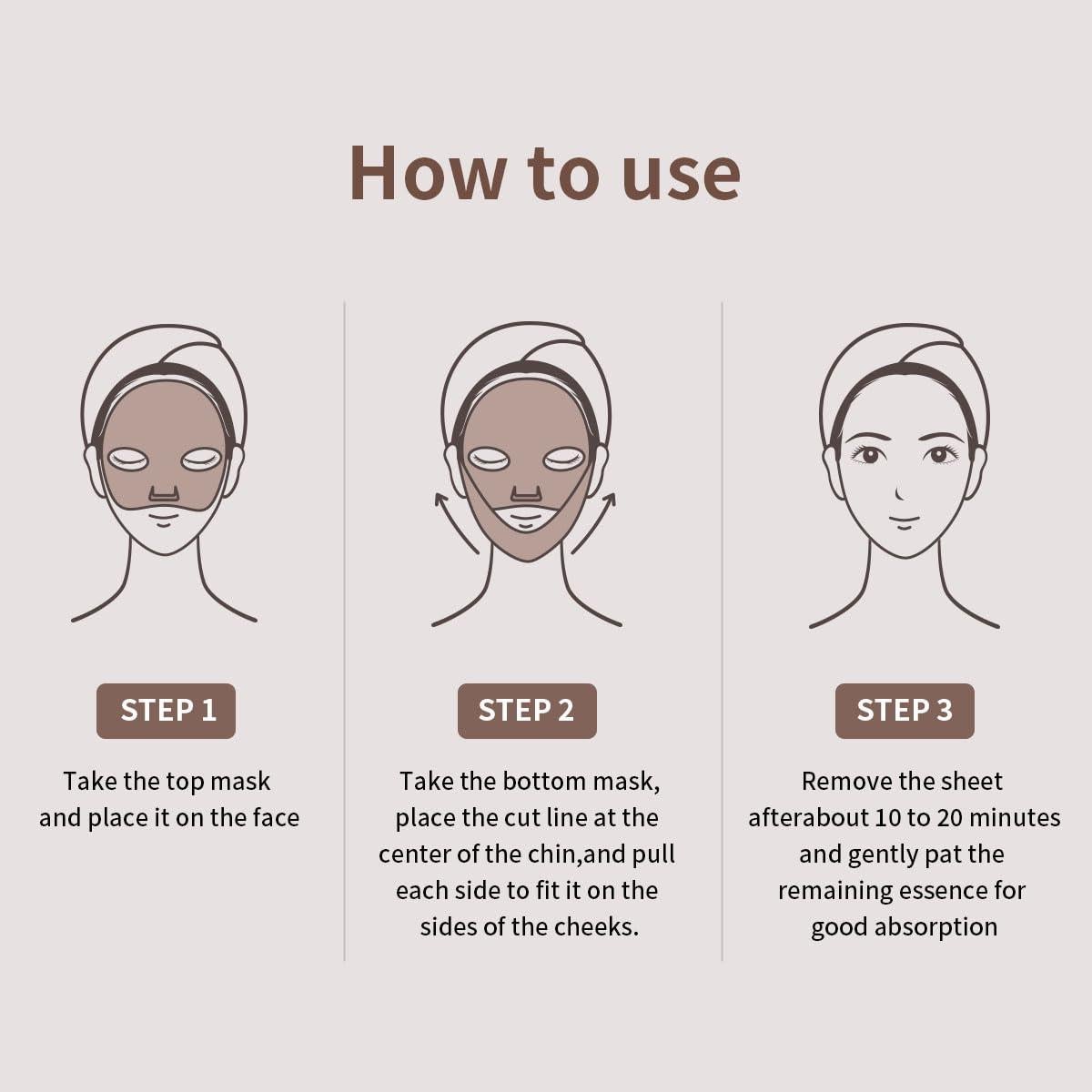 How to use

STEP 1

Take the top mask and place it on the face

STEP 2

Take the bottom mask, place the cut line at the center of the chin,and pull each side to fit it on the sides of the cheeks.

STEP 3

Remove the sheet afterabout 10 to 20 minutes and gently pat the remaining essence for good absorption