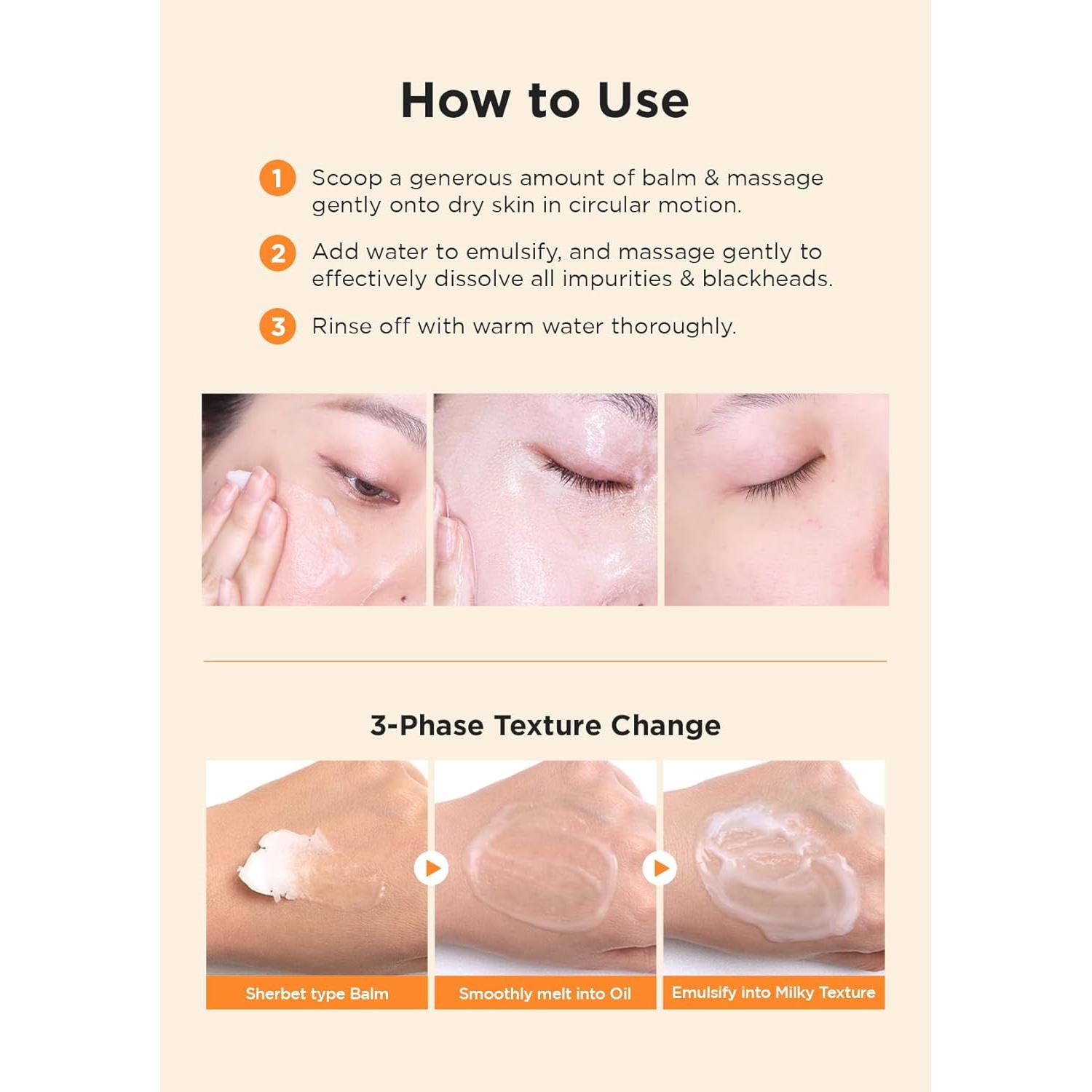 How to Use

1 Scoop a generous amount of balm & massage gently onto dry skin in circular motion.

2 Add water to emulsify, and massage gently to effectively dissolve all impurities & blackheads.

3 Rinse off with warm water thoroughly.

3-Phase Texture Change

Sherbet type Balm

Smoothly melt into Oil

Emulsify into Milky Texture