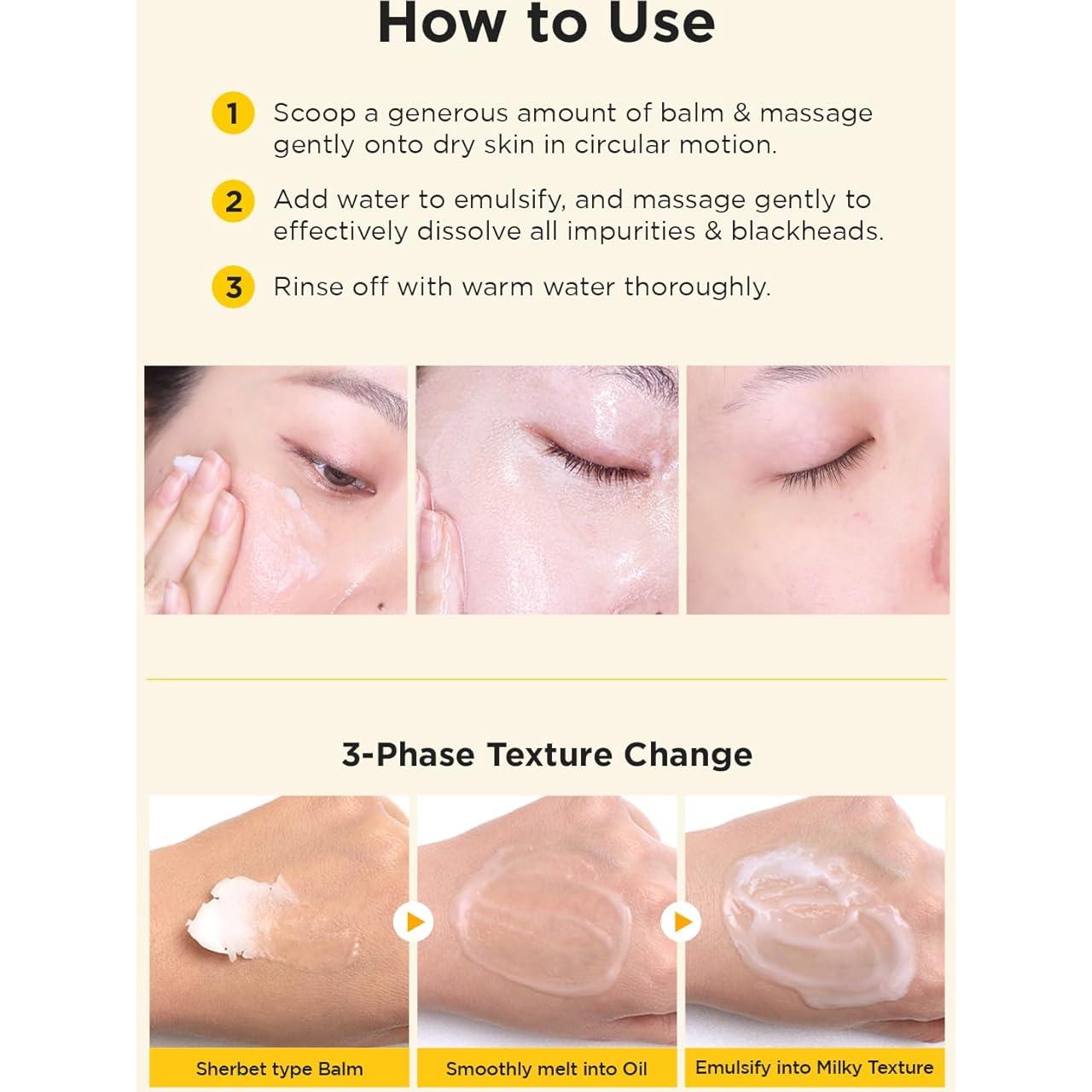 How to Use

1 Scoop a generous amount of balm & massage gently onto dry skin in circular motion.

2 Add water to emulsify, and massage gently to effectively dissolve all impurities & blackheads.

3 Rinse off with warm water thoroughly.

3-Phase Texture Change

Sherbet type Balm

Smoothly melt into Oil

Emulsify into Milky Texture