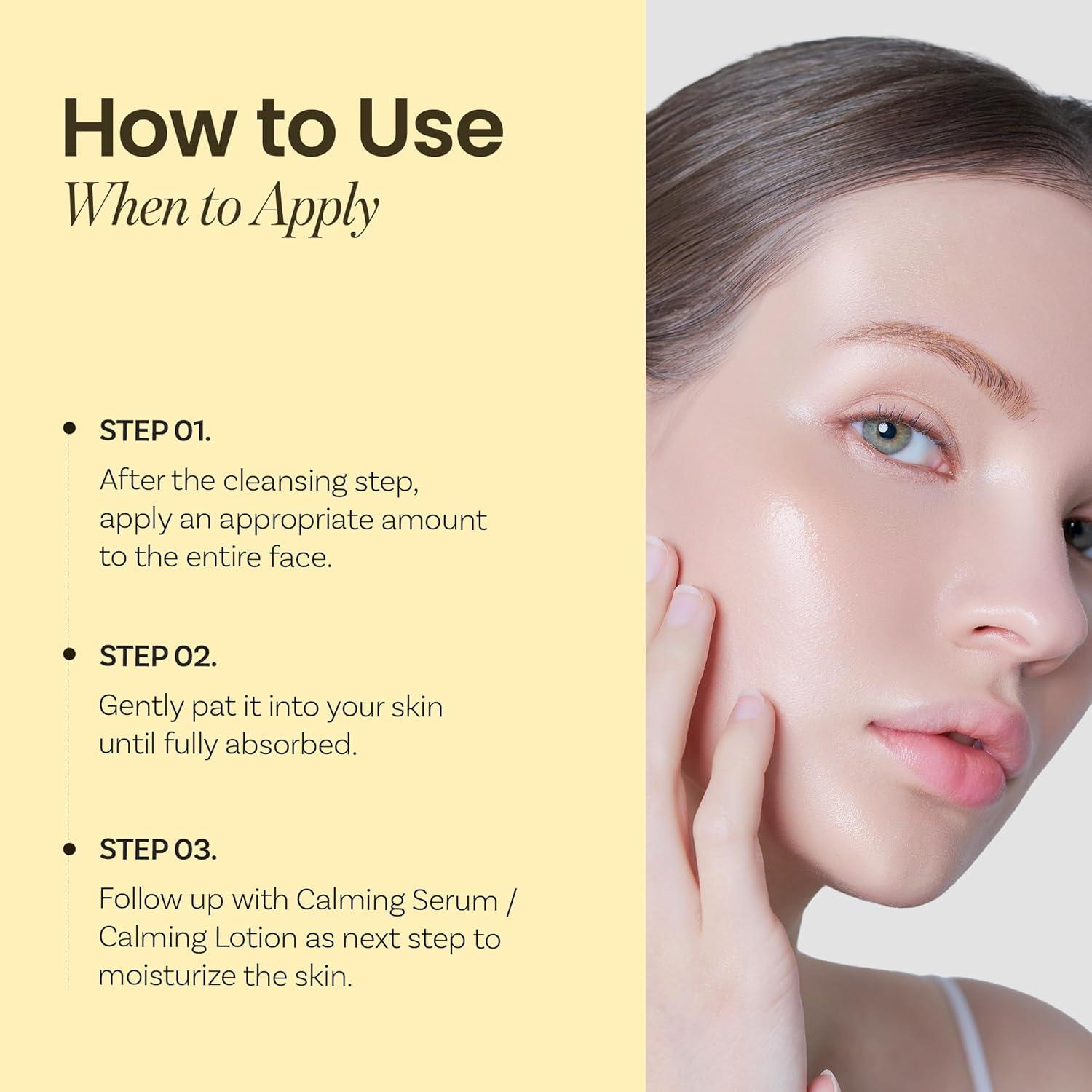 How to Use
When to Apply

STEP 01.
After the cleansing step, apply an appropriate amount to the entire face.

STEP 02.
Gently pat it into your skin until fully absorbed.

STEP 03.
Follow up with Calming Serum / Calming Lotion as next step to moisturize the skin.