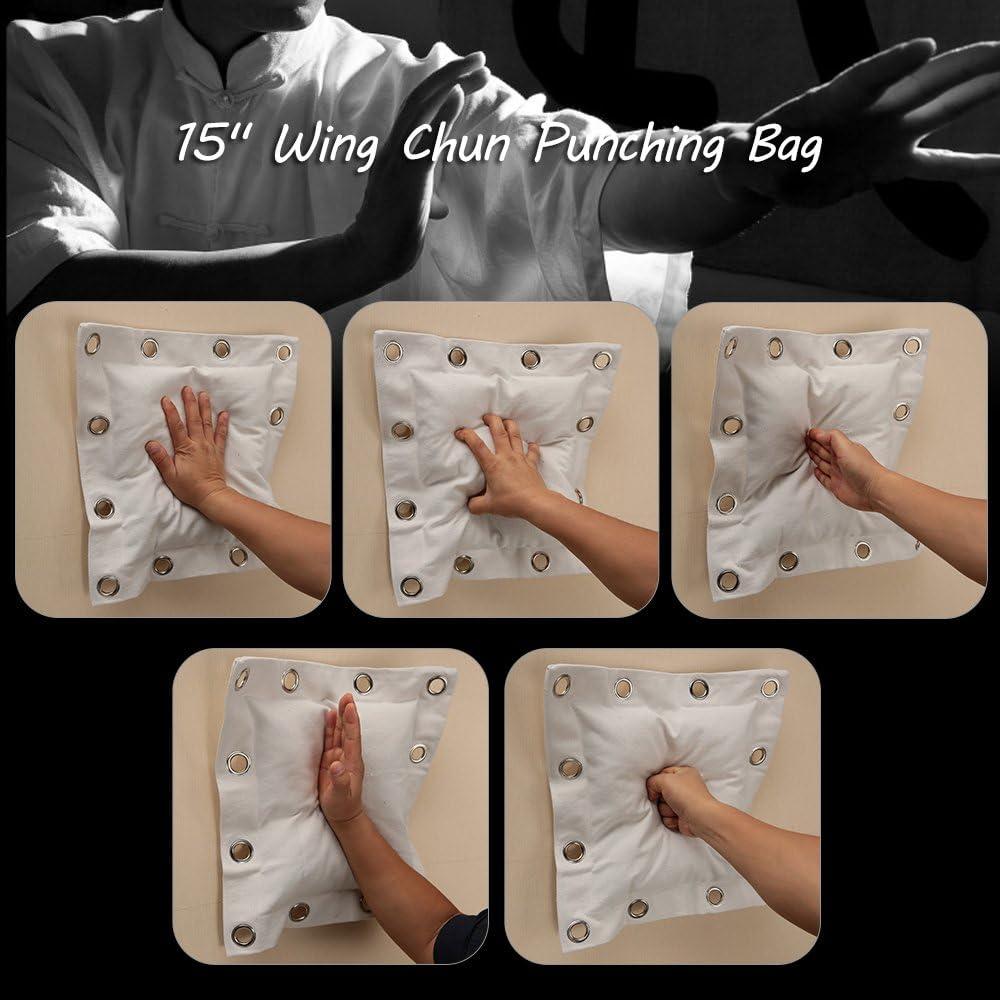 15" Wing Chun Punching Bag