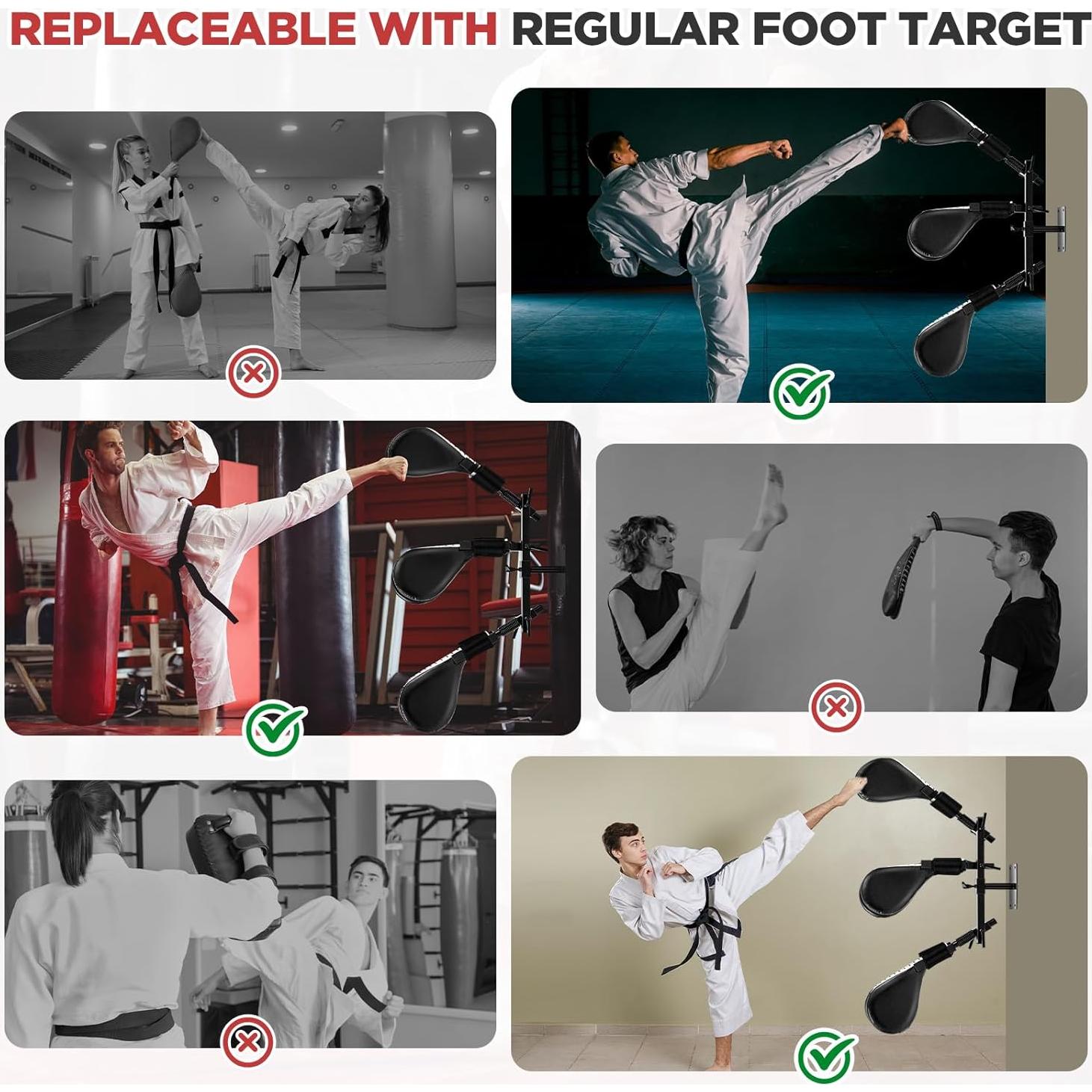 REPLACEABLE WITH REGULAR FOOT TARGET