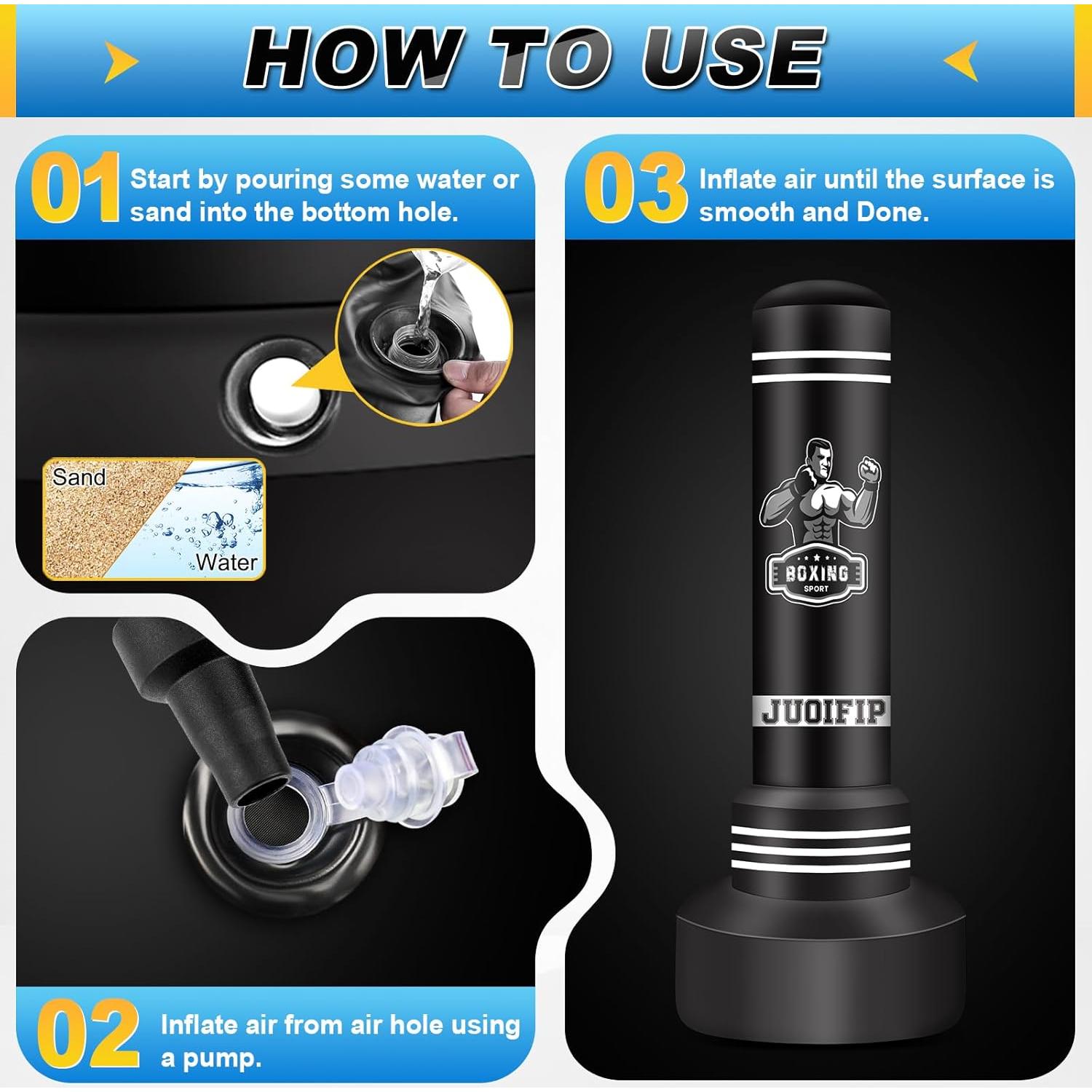 HOW TO USE

01 Start by pouring some water or sand into the bottom hole.

Sand

Water

02 Inflate air from air hole using a pump.

03 Inflate air until the surface is smooth and Done.

BOXING
SPORT

JUOIFIP