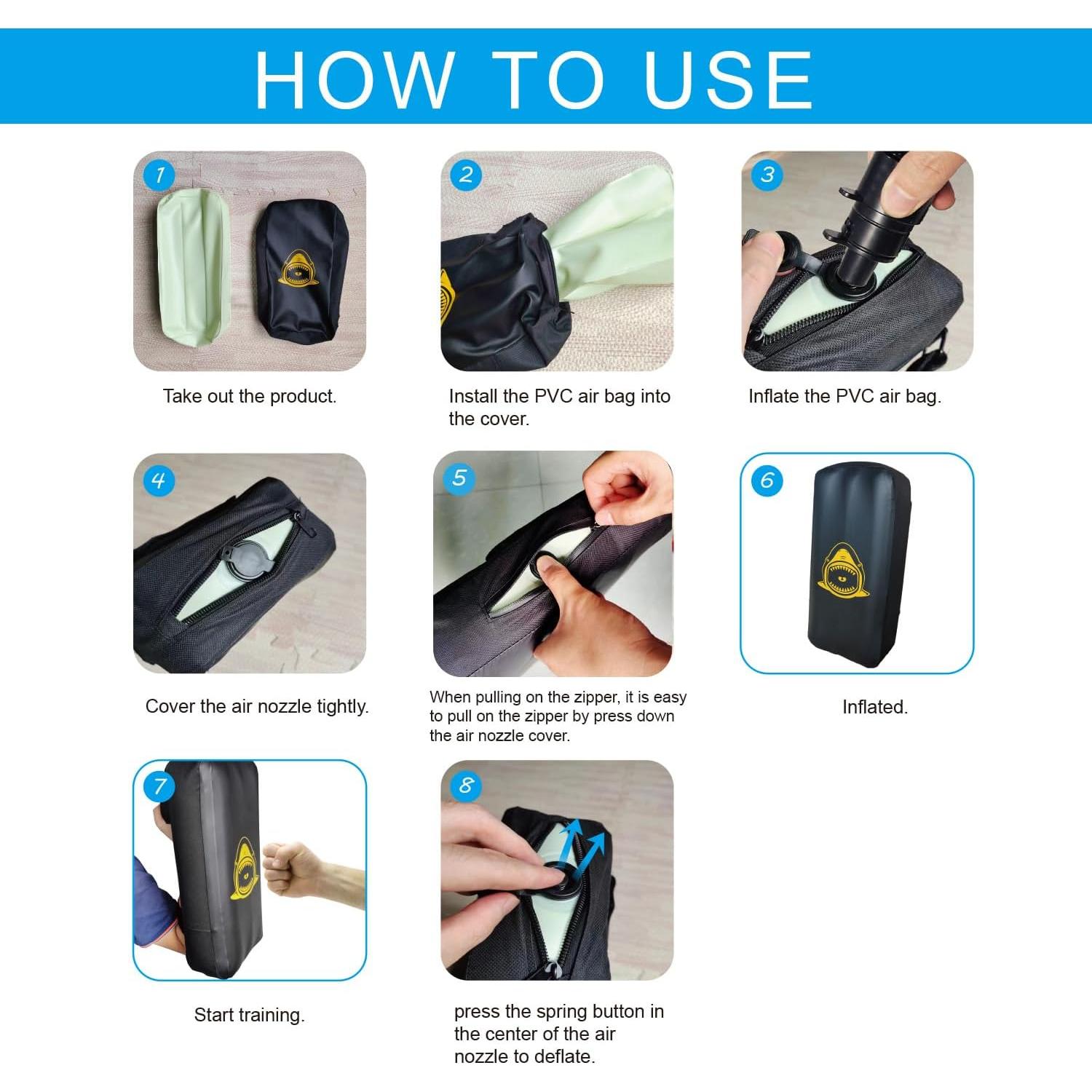 HOW TO USE

1

Take out the product.

2

Install the PVC air bag into the cover.

3

Inflate the PVC air bag.

4

Cover the air nozzle tightly.

5

When pulling on the zipper, it is easy to pull on the zipper by press down the air nozzle cover.

6

Inflated.

7

Start training.

8

press the spring button in the center of the air nozzle to deflate.