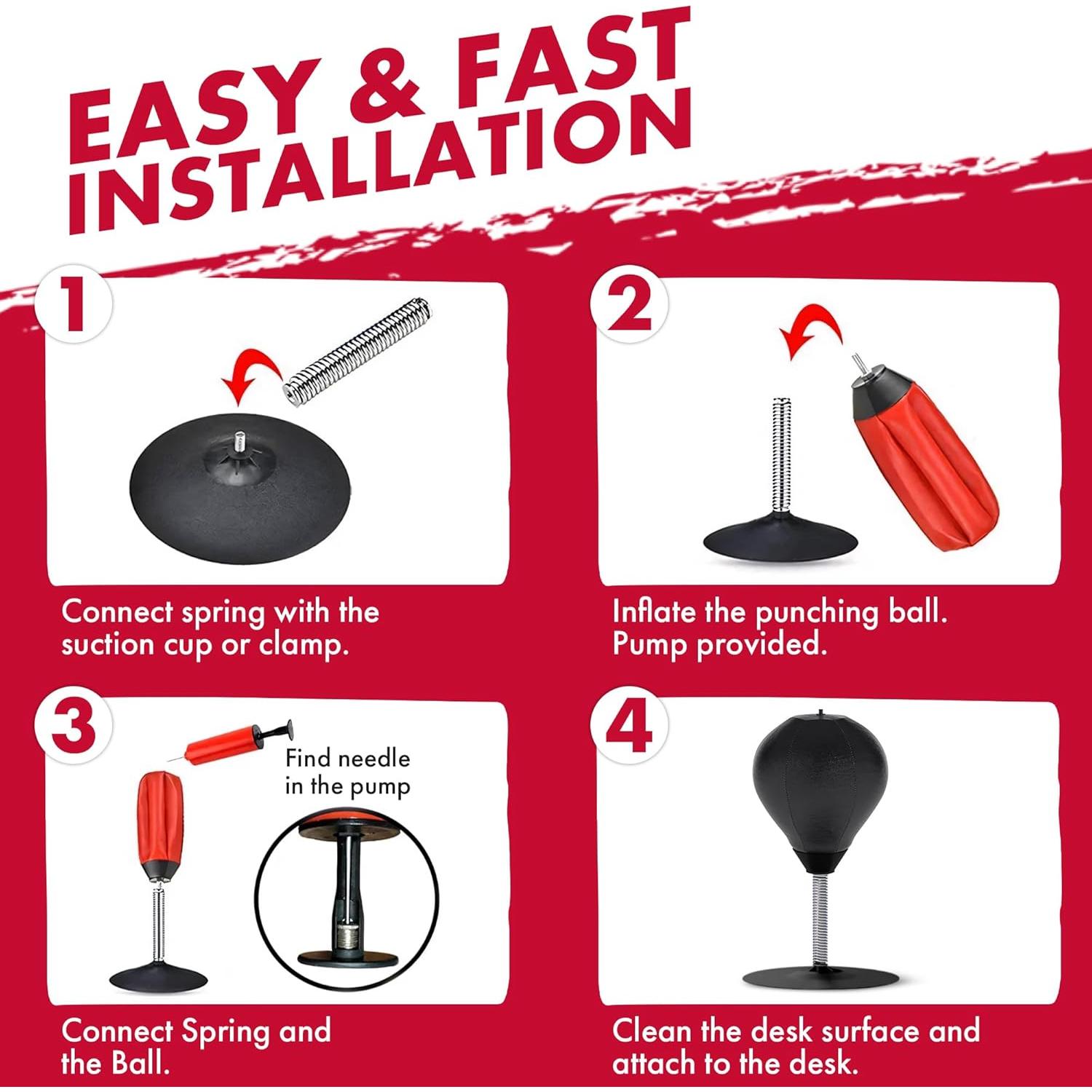 EASY & FAST INSTALLATION

1

Connect spring with the suction cup or clamp.

2

Inflate the punching ball. Pump provided.

3

Find needle in the pump

Connect Spring and the Ball.

4

Clean the desk surface and attach to the desk.