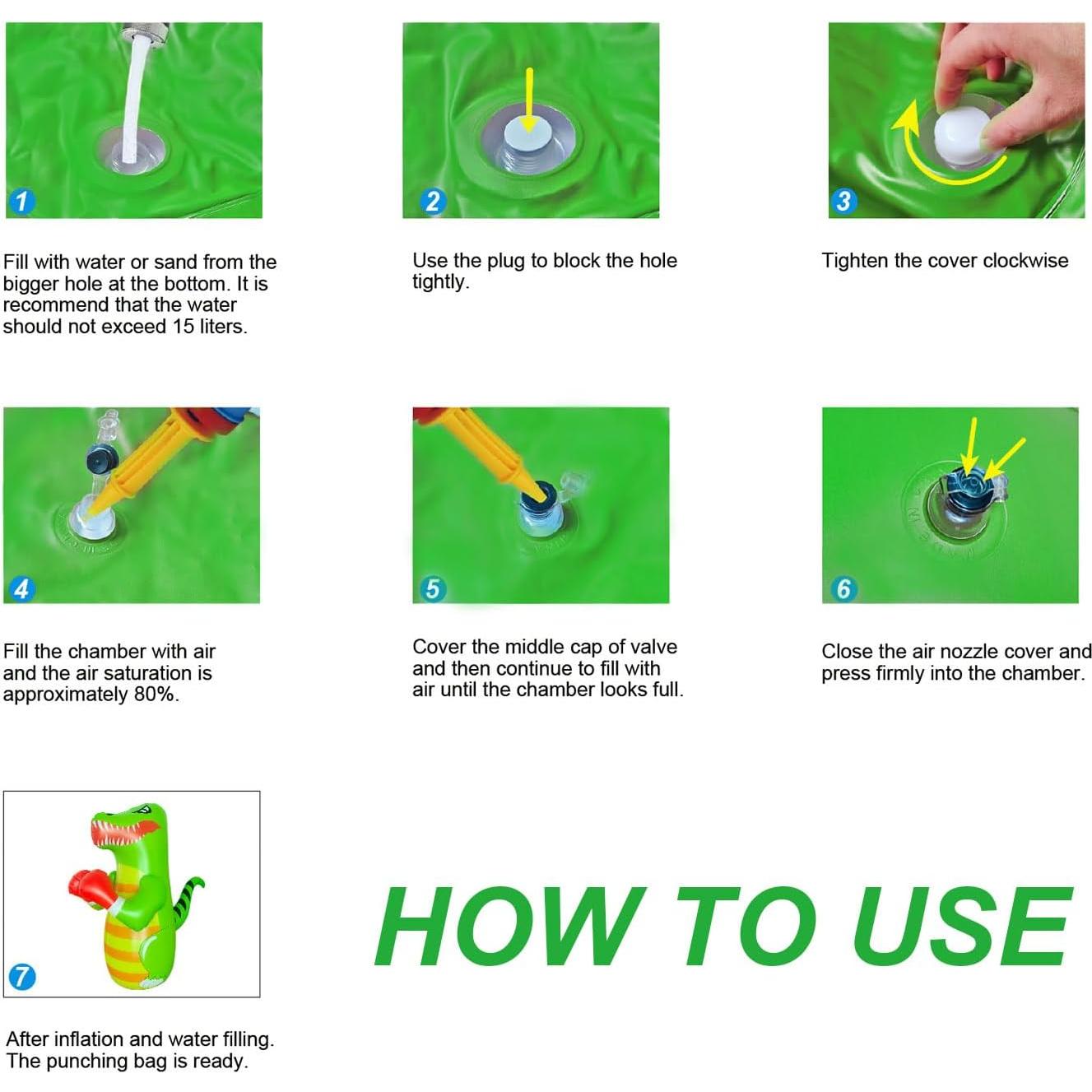 1

Fill with water or sand from the bigger hole at the bottom. It is recommend that the water should not exceed 15 liters.

2

Use the plug to block the hole tightly.

3

Tighten the cover clockwise

4

Fill the chamber with air and the air saturation is approximately 80%.

5

Cover the middle cap of valve and then continue to fill with air until the chamber looks full.

6

Close the air nozzle cover and press firmly into the chamber.

7

After inflation and water filling. The punching bag is ready.

HOW TO USE